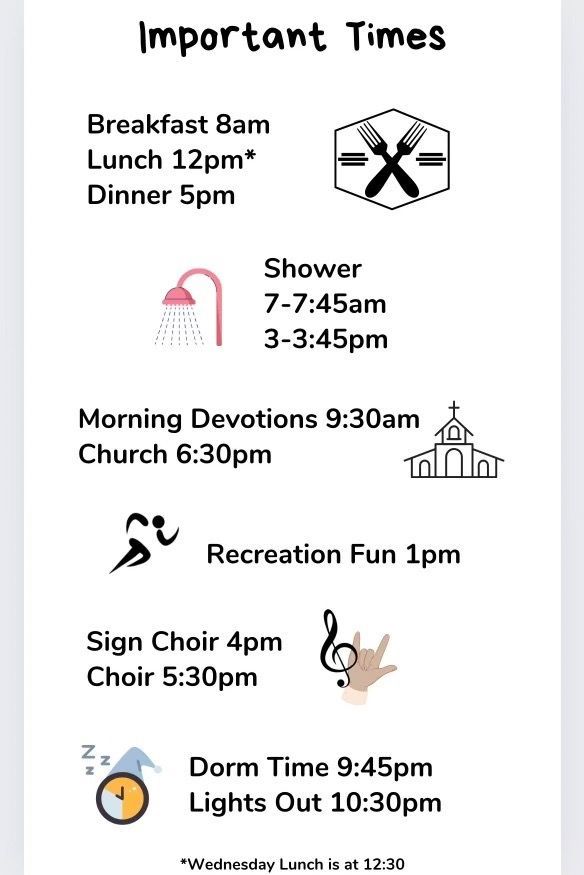 Important Times

Breakfast 8am
Lunch 12pm*
Dinner 5pm

Shower
7-7:45am
3-3:45pm

Morning Devotions 9:30am
Church 6:30pm

Recreation Fun 1pm

Sign Choir 4pm
Choir 5:30pm

Dorm Time 9:45pm
Lights Out 10:30pm

*Wednesday Lunch is at 12:30