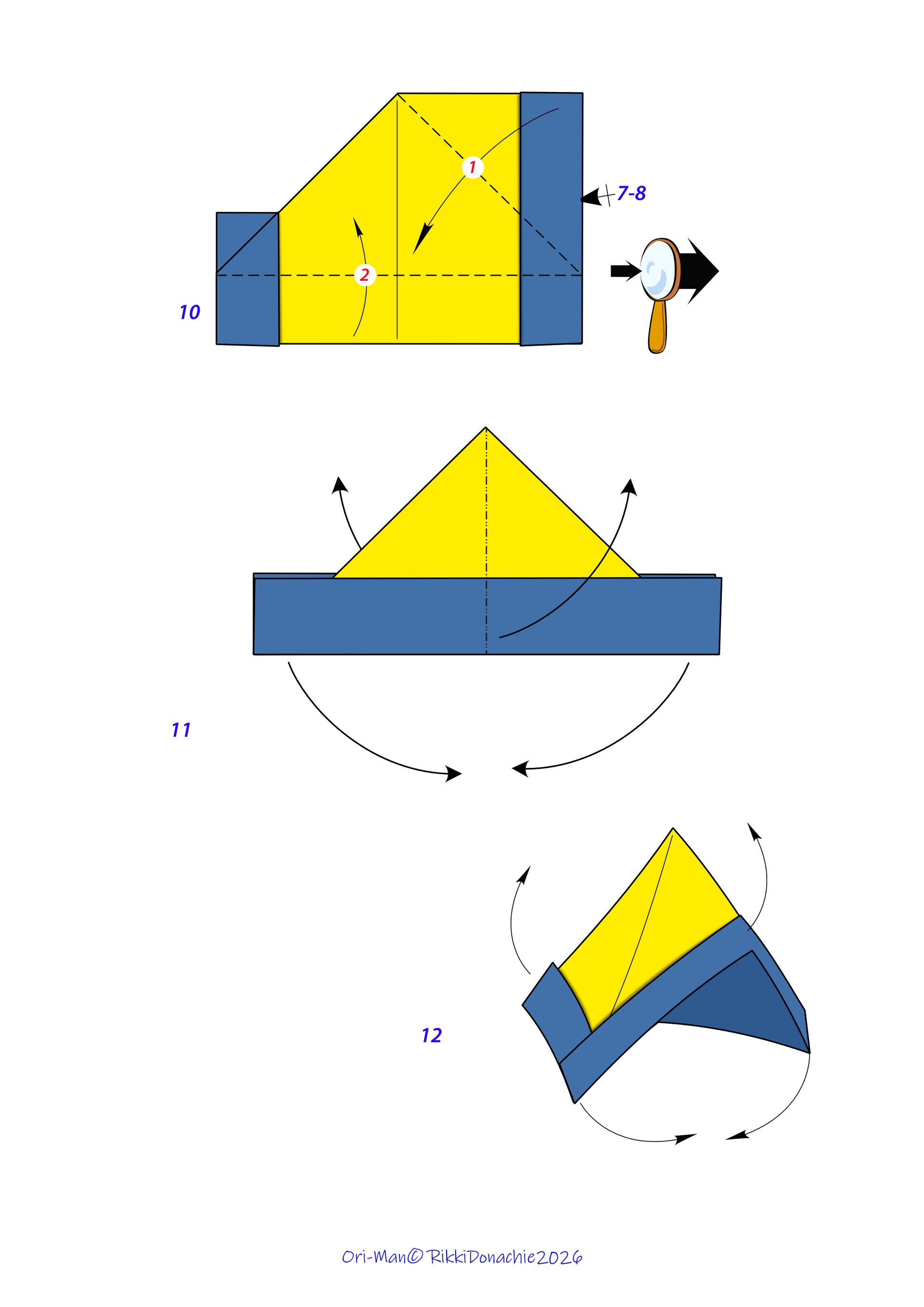 1

7-8

2

10

11

12

Ori-Man© RikkiDonachie2026