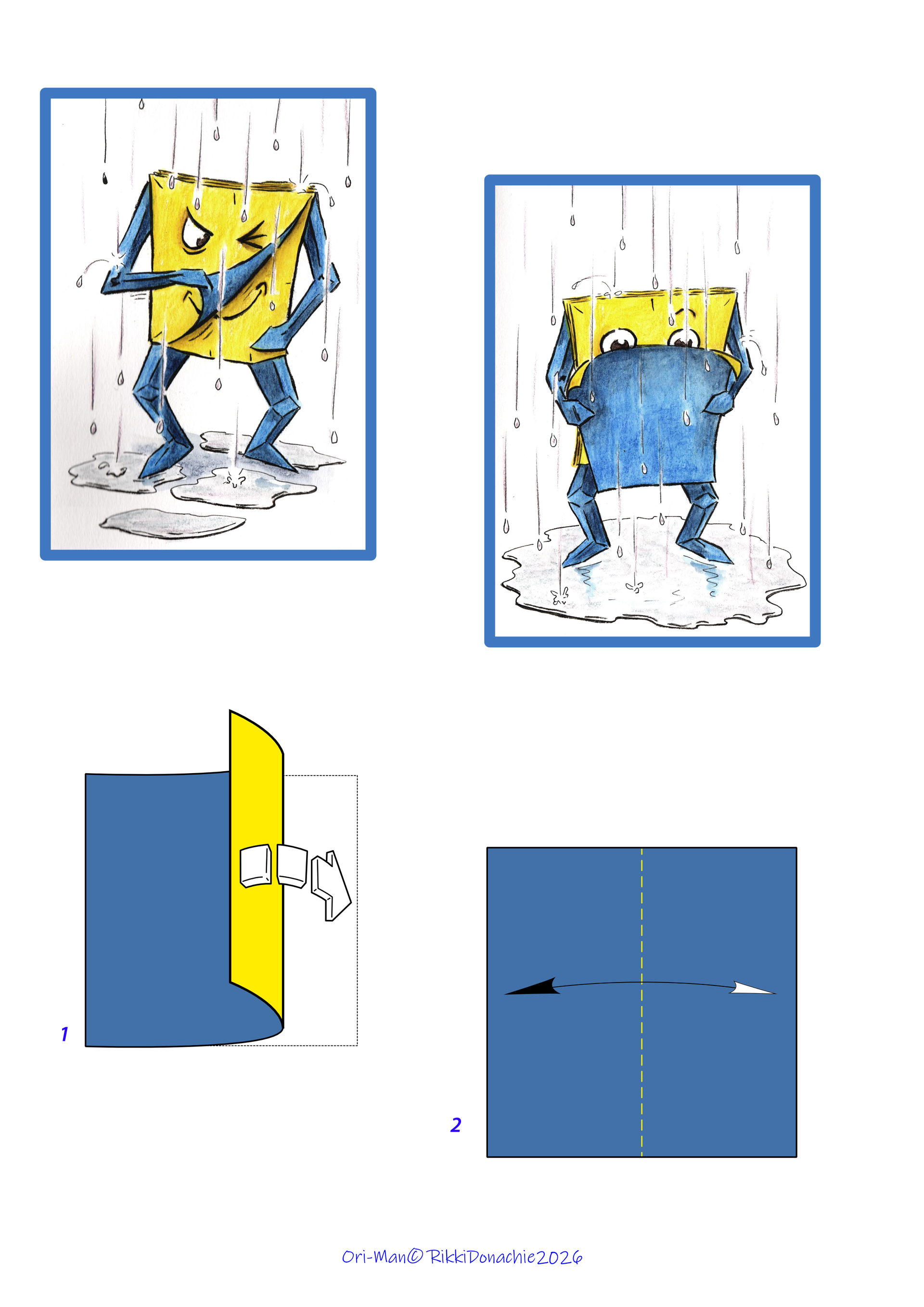 1

2

Ori-Man© RikkiDonachie2026