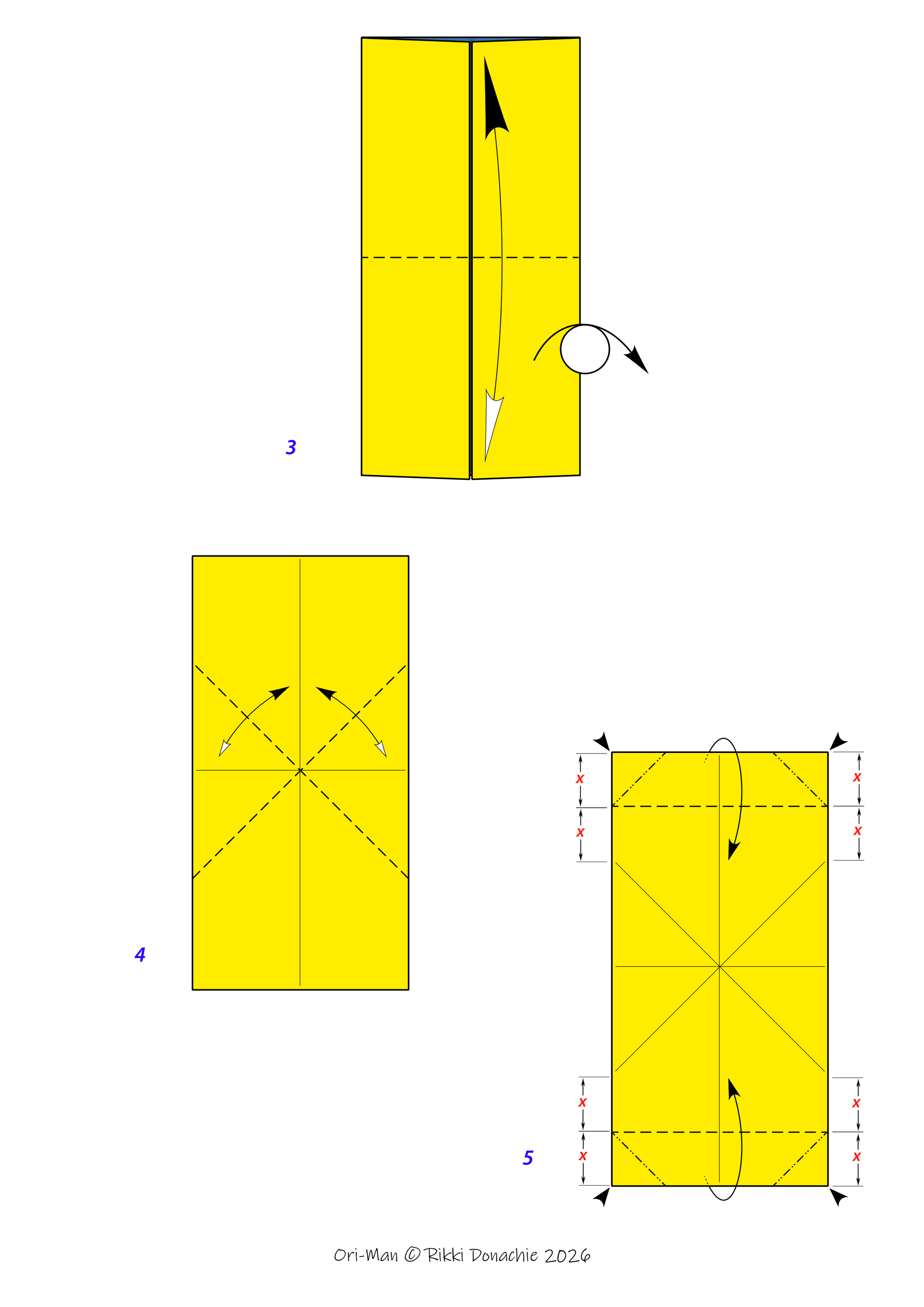 3

4

x
x
x
x

x
x
x
x

5

Ori-Man © Rikki Donachie 2026