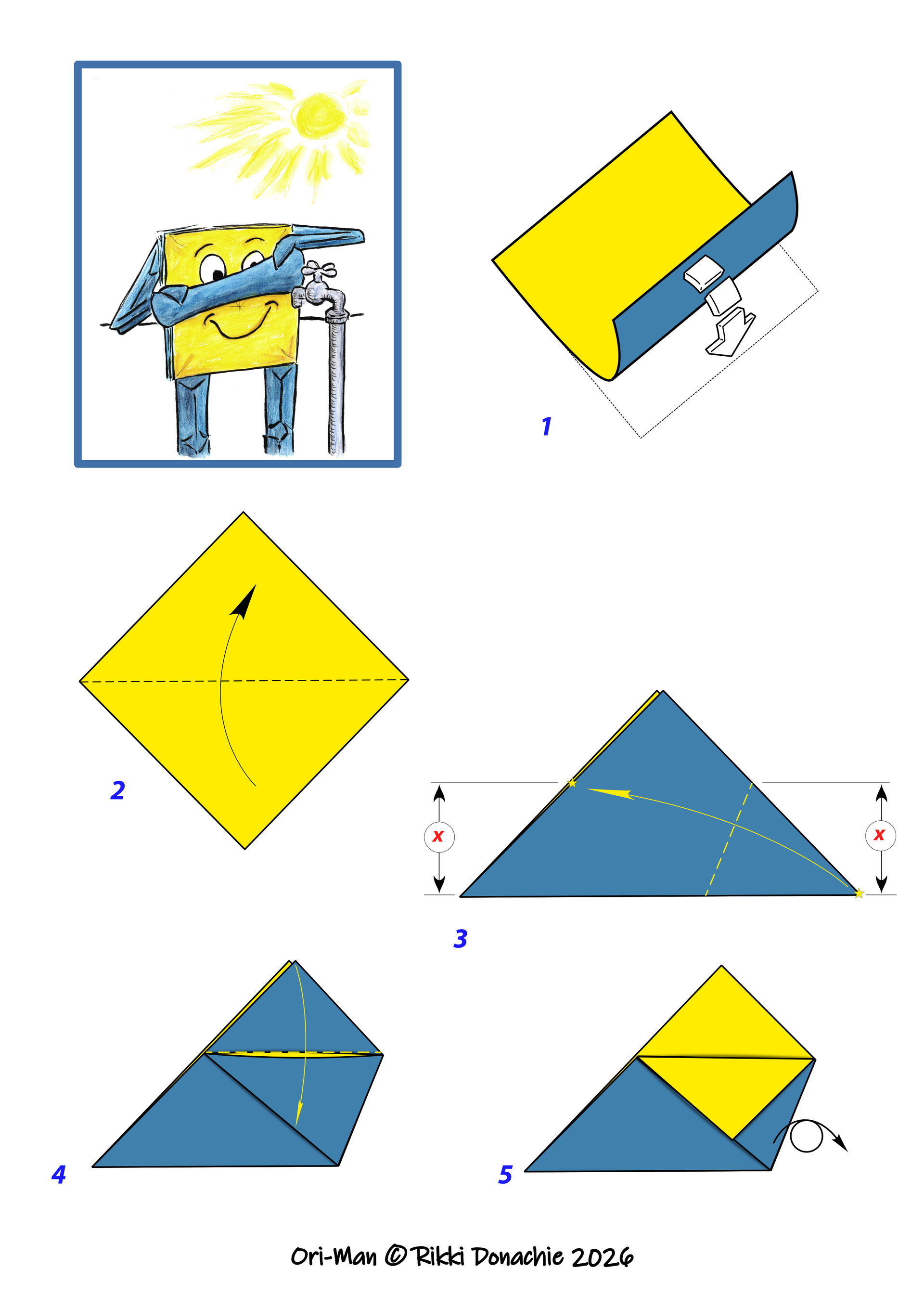 1

2

x

x

3

4

5

Ori-Man © Rikki Donachie 2026