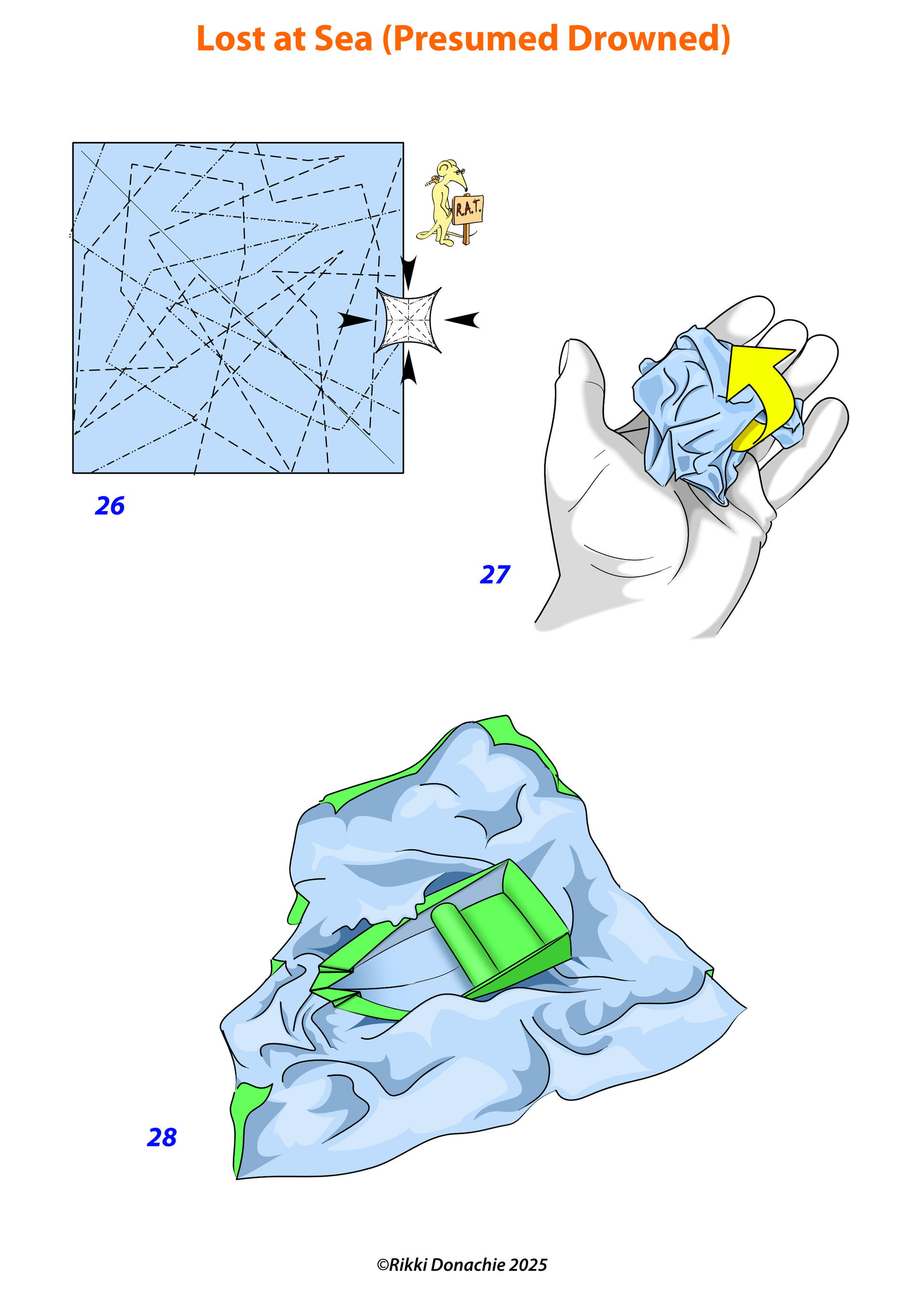 Lost at Sea (Presumed Drowned)

R.A.T.

26

27

28

©Rikki Donachie 2025