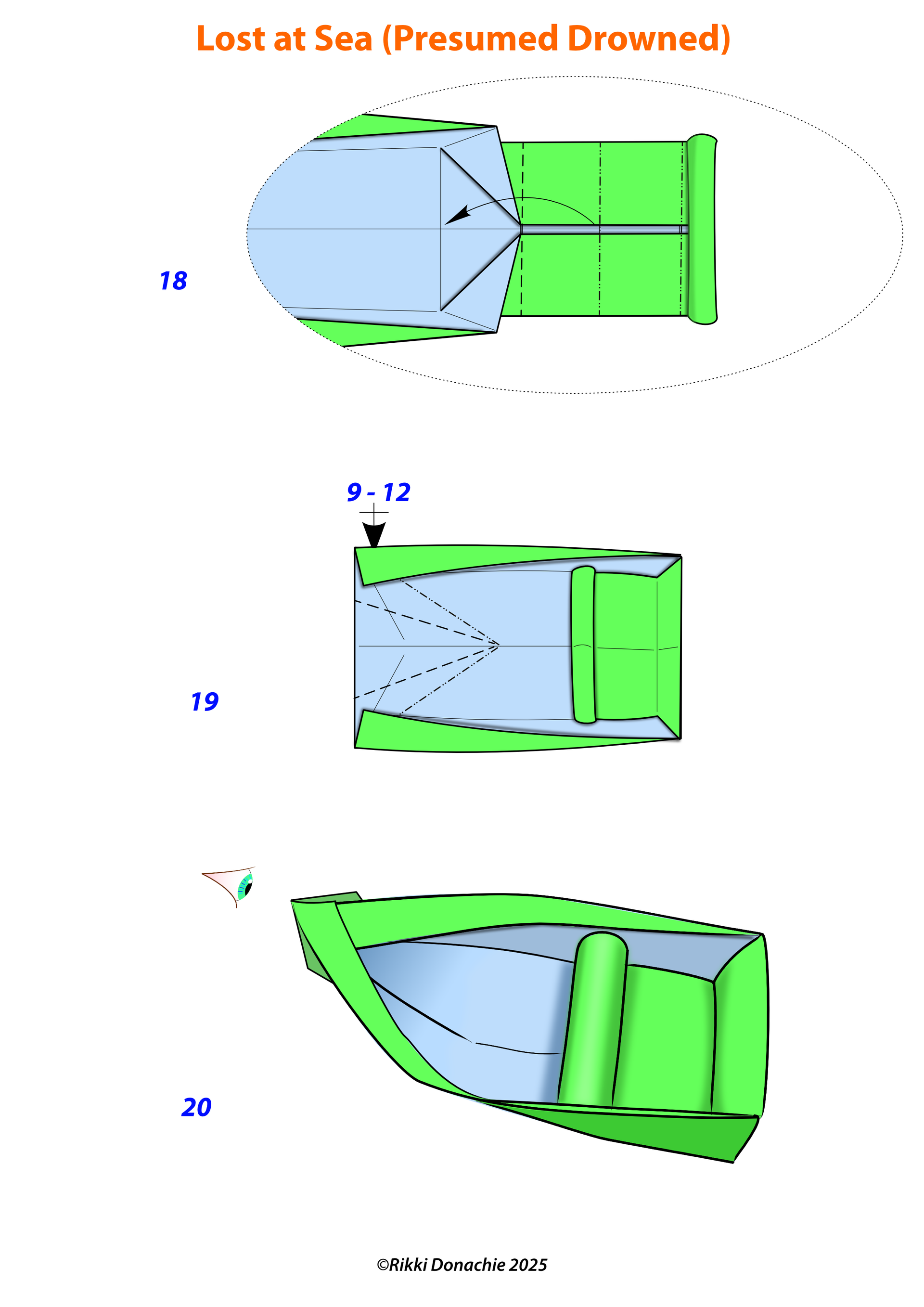 Lost at Sea (Presumed Drowned)

18

9 - 12

19

20

©Rikki Donachie 2025