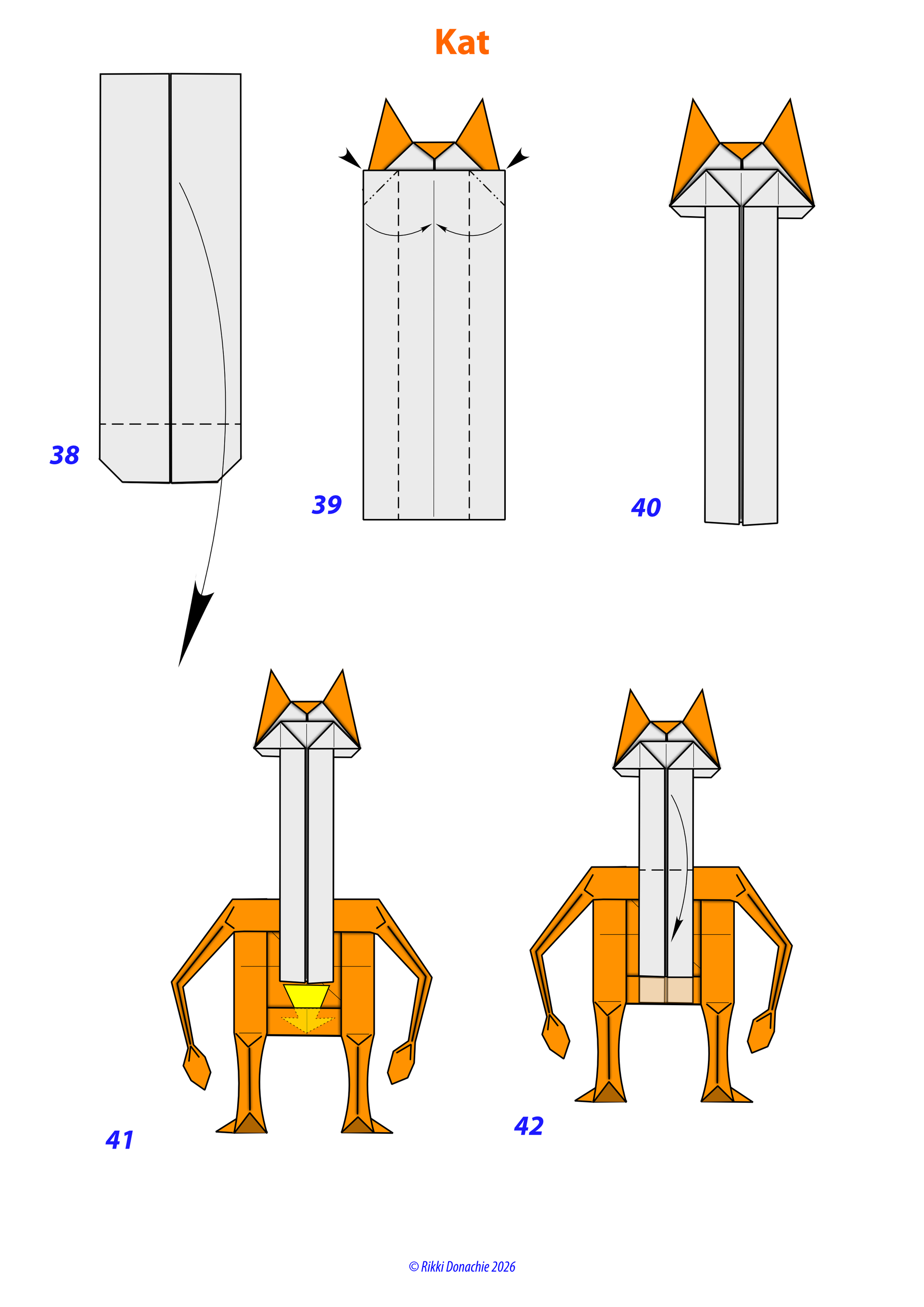 Kat

38

39

40

41

42

© Rikki Donachie 2026