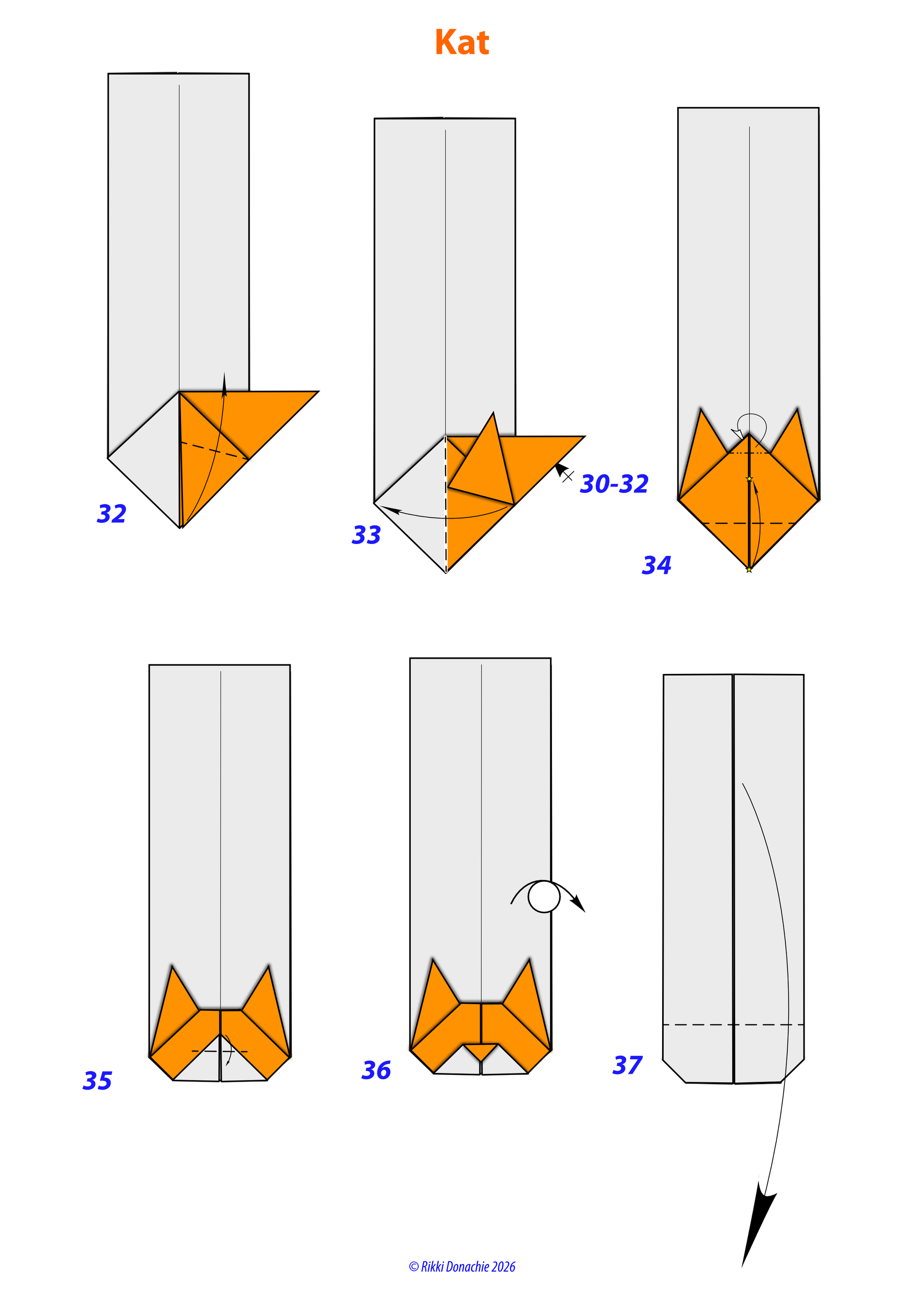 Kat

32

33

30-32

34

35

36

37

© Rikki Donachie 2026