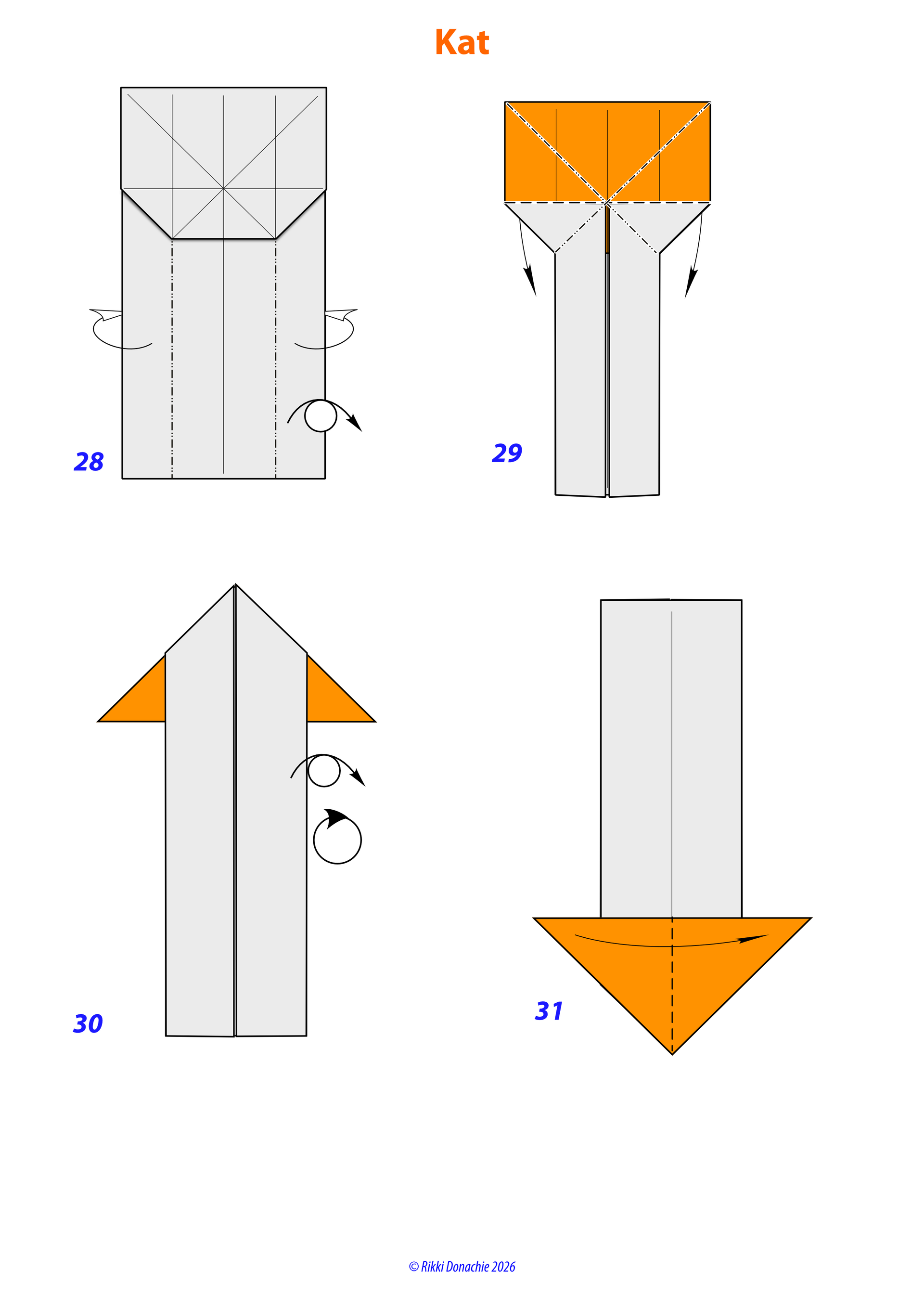 Kat

28

29

30

31

© Rikki Donachie 2026