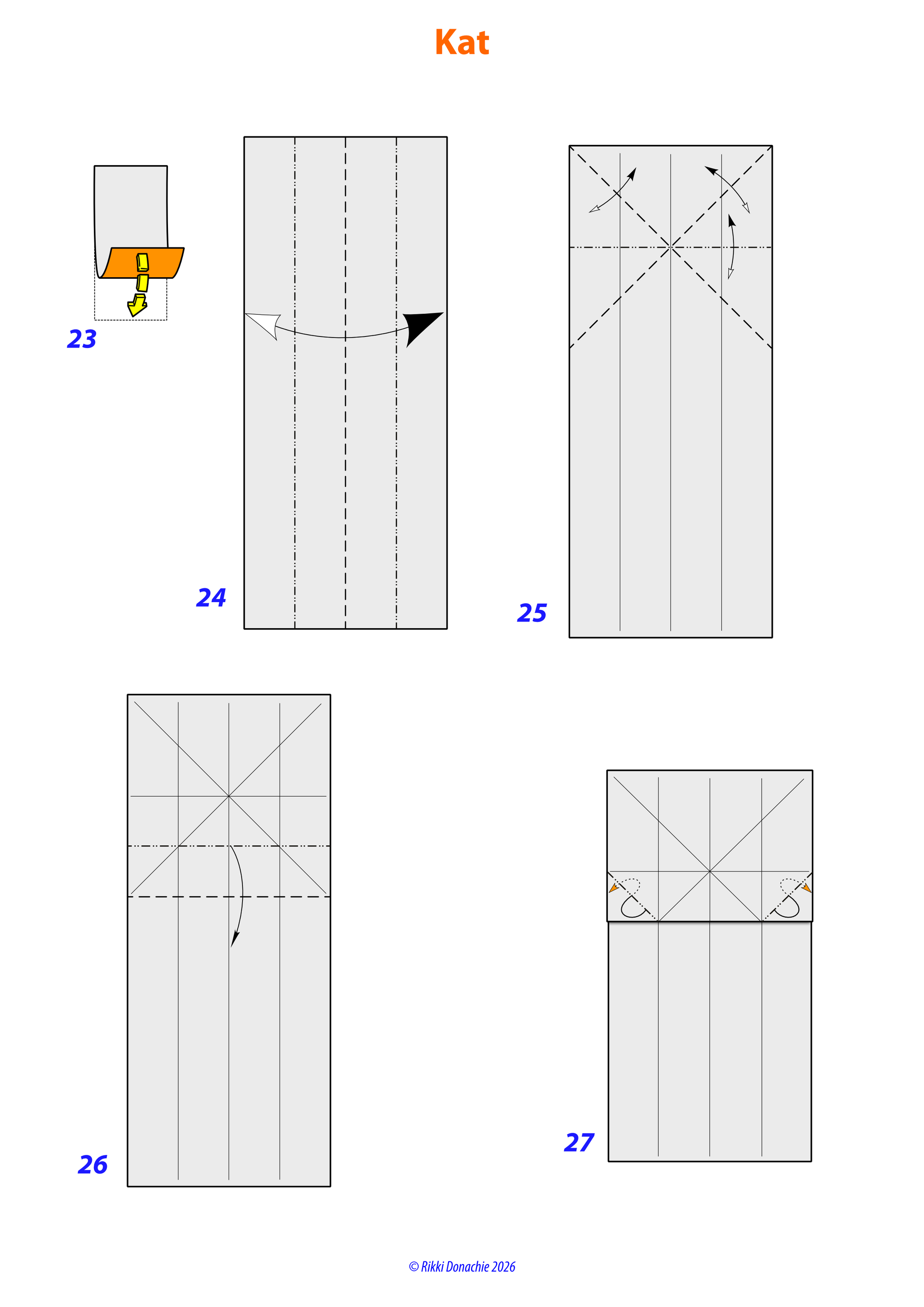 Kat

23

24

25

26

27

© Rikki Donachie 2026