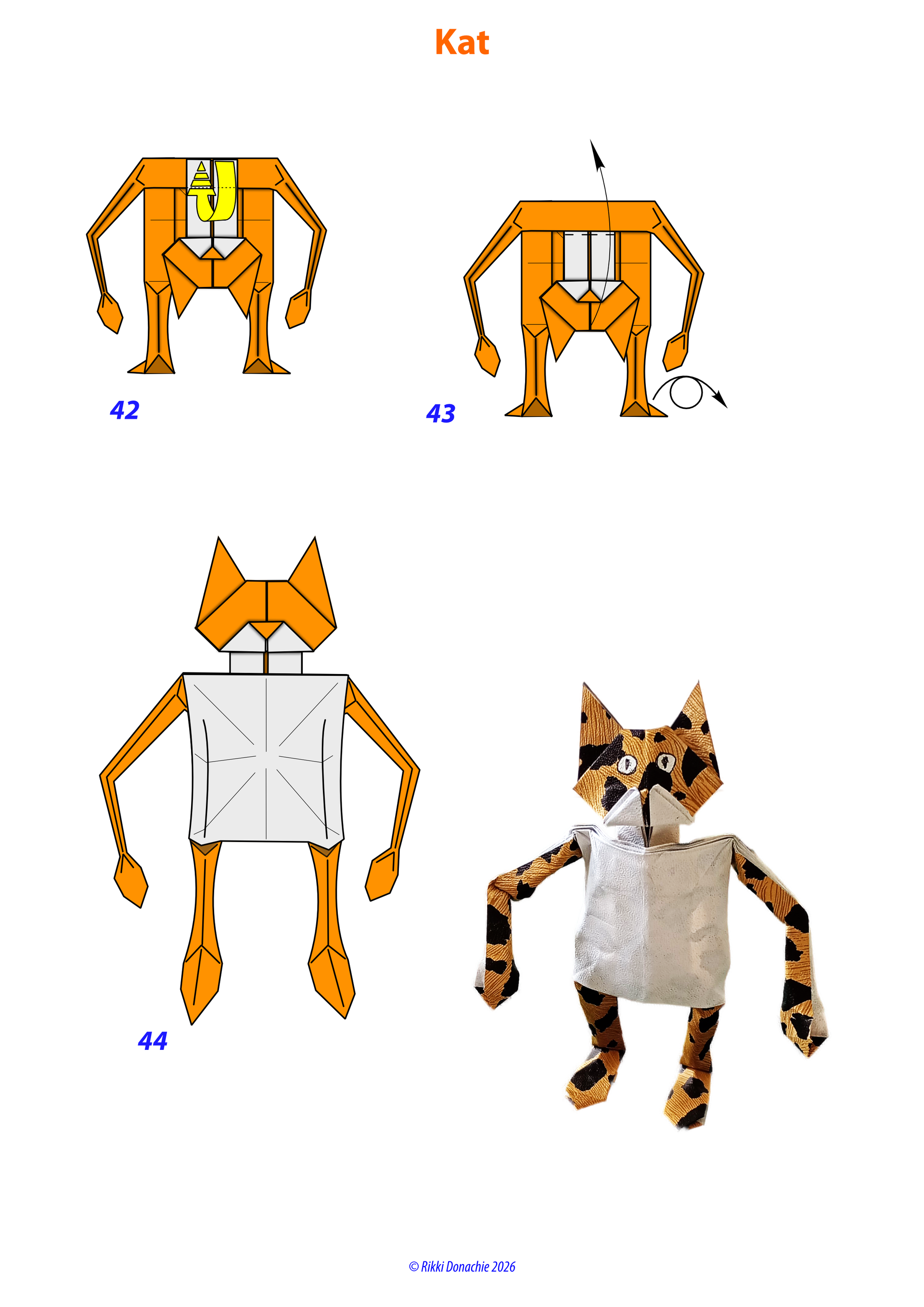 Kat

42

43

44

© Rikki Donachie 2026