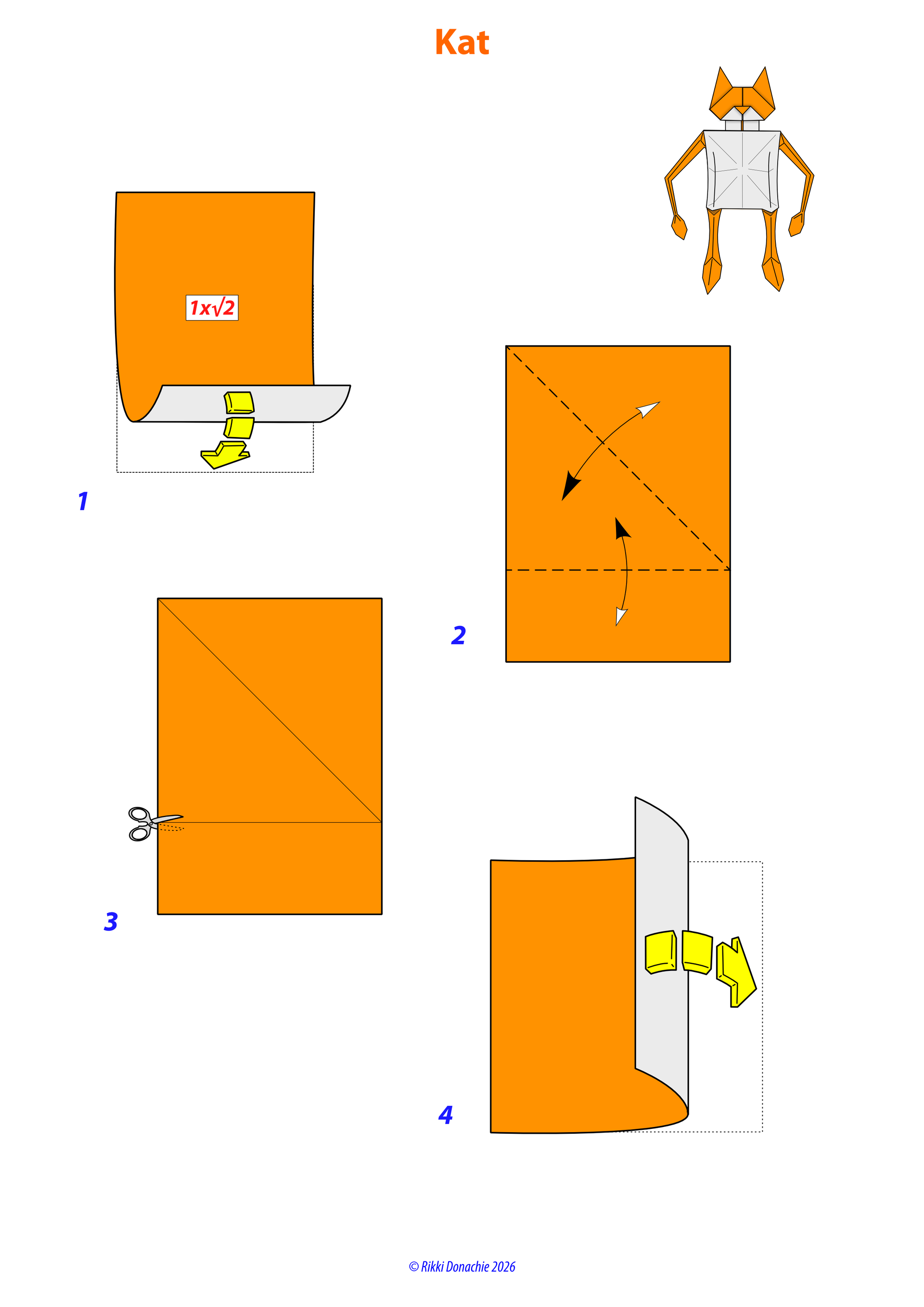 Kat

$1x\sqrt{2}$

1

2

3

4

© Rikki Donachie 2026