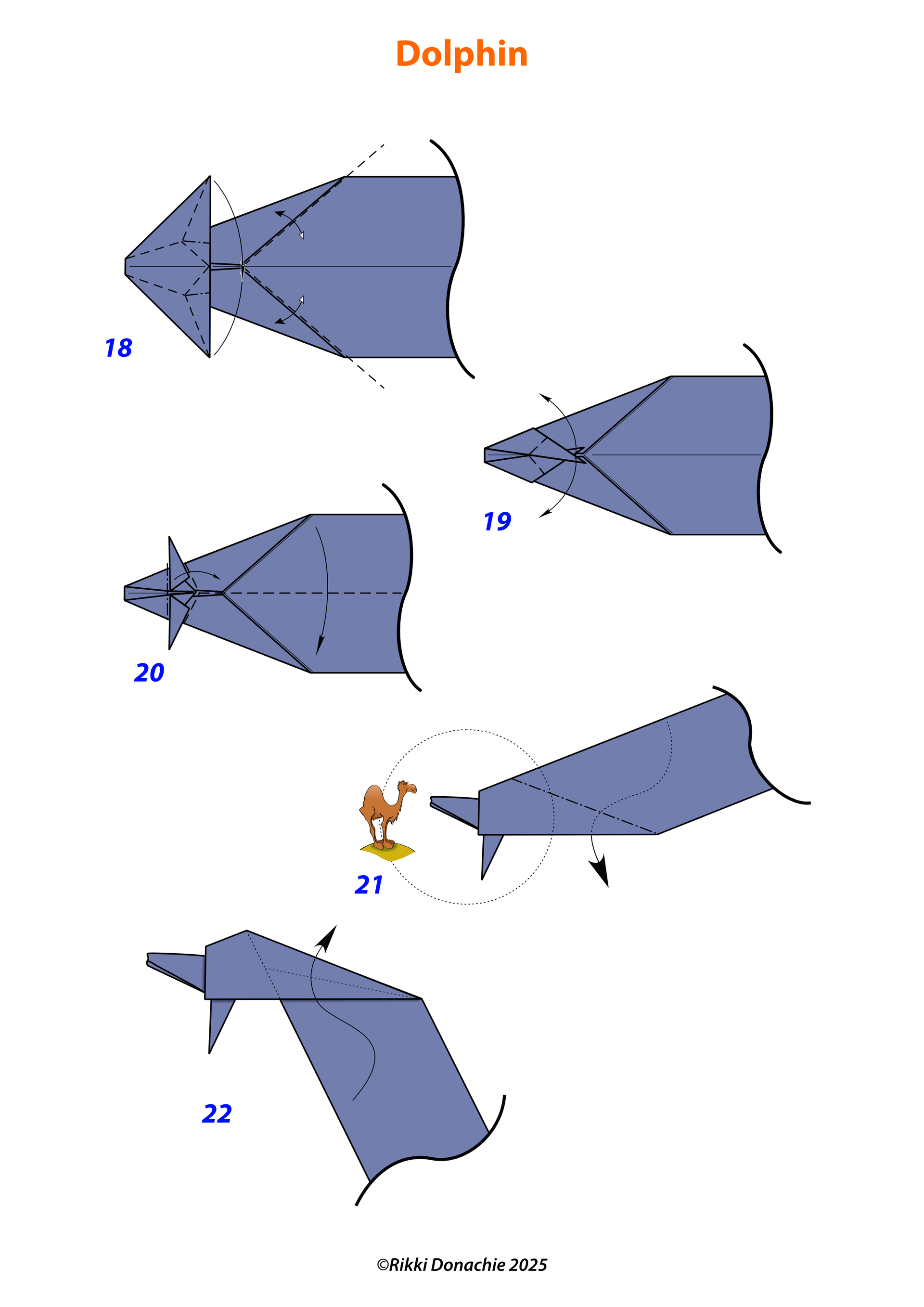 Dolphin

18

19

20

21

22

©Rikki Donachie 2025