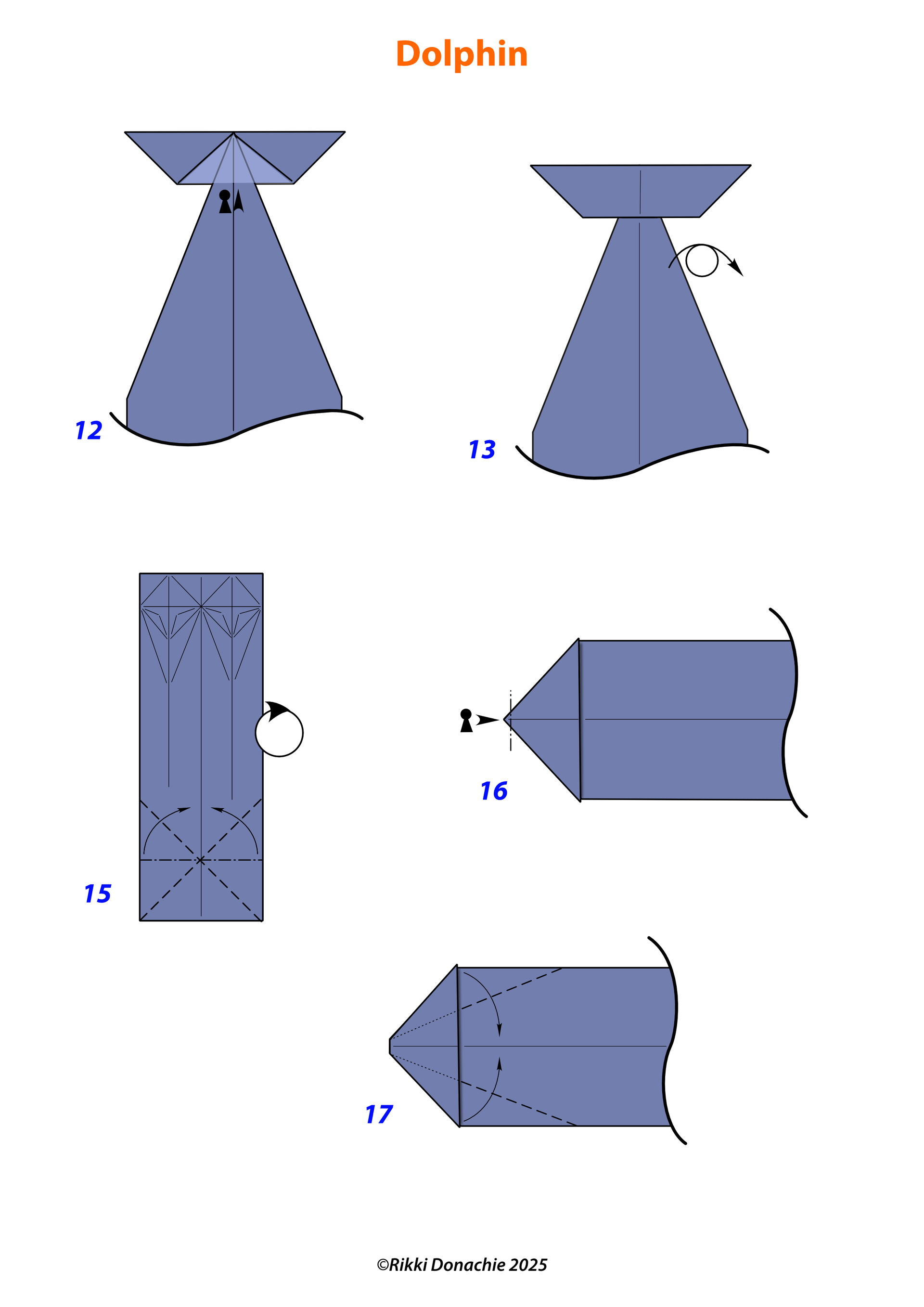 Dolphin

12

13

15

16

17

©Rikki Donachie 2025