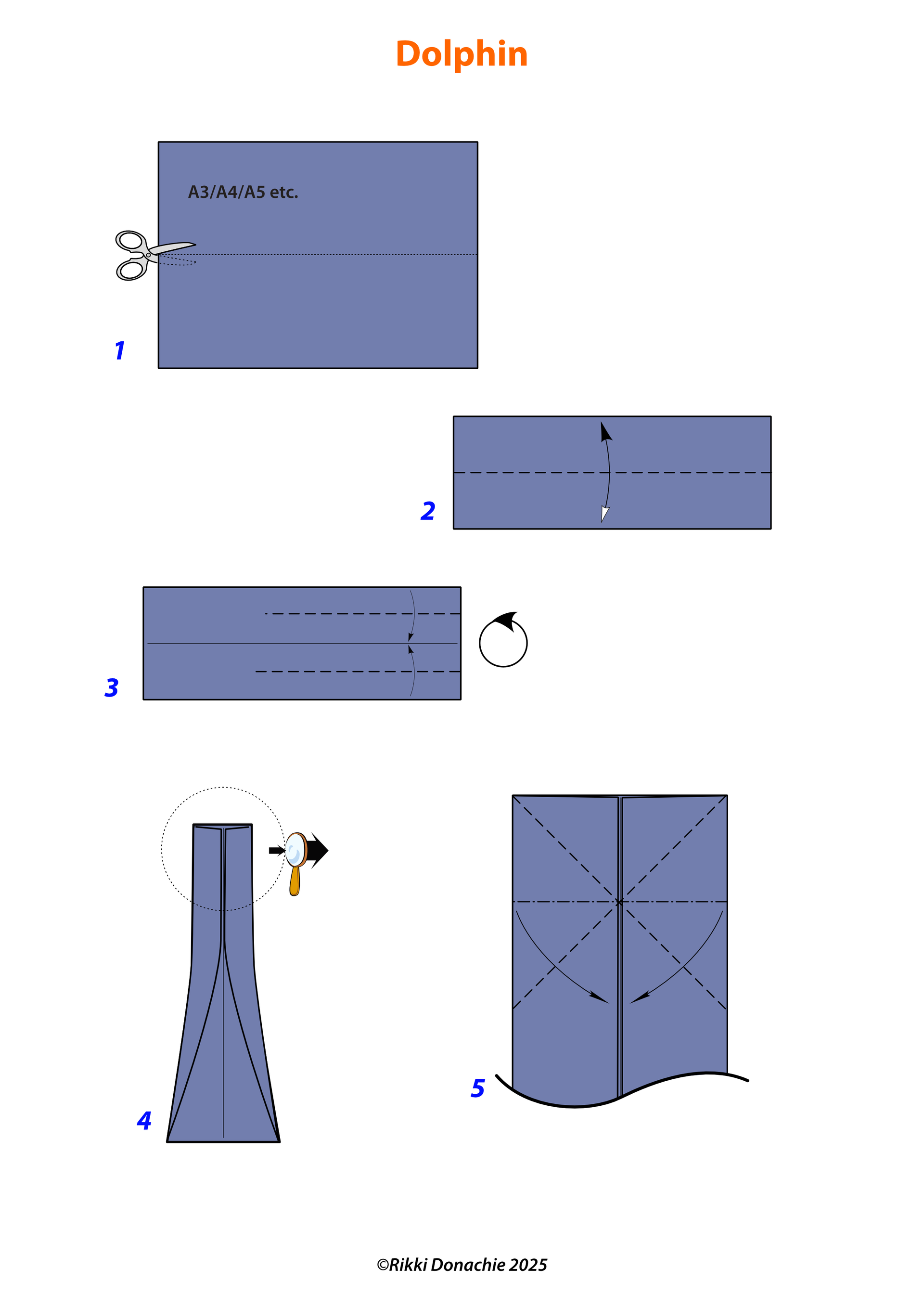 Dolphin

A3/A4/A5 etc.

1

2

3

4

5

©Rikki Donachie 2025