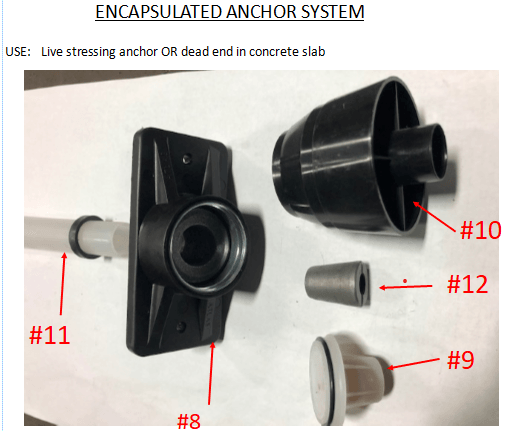 ENCAPSULATED ANCHOR SYSTEM

USE: Live stressing anchor OR dead end in concrete slab

#10

#12

#11

#9

#8