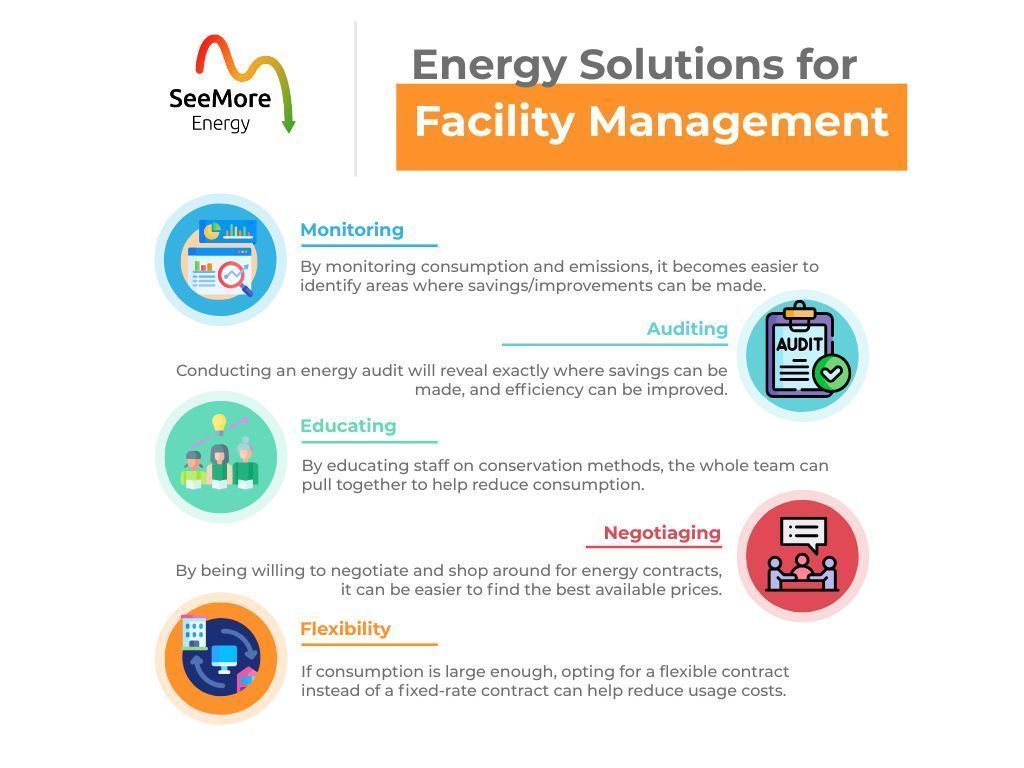 SeeMore Energy

Energy Solutions for Facility Management

Monitoring

By monitoring consumption and emissions, it becomes easier to identify areas where savings/improvements can be made.

Auditing

AUDIT

Conducting an energy audit will reveal exactly where savings can be made, and efficiency can be improved.

Educating

By educating staff on conservation methods, the whole team can pull together to help reduce consumption.

Negotiaging

By being willing to negotiate and shop around for energy contracts, it can be easier to find the best available prices.

Flexibility

If consumption is large enough, opting for a flexible contract instead of a fixed-rate contract can help reduce usage costs.