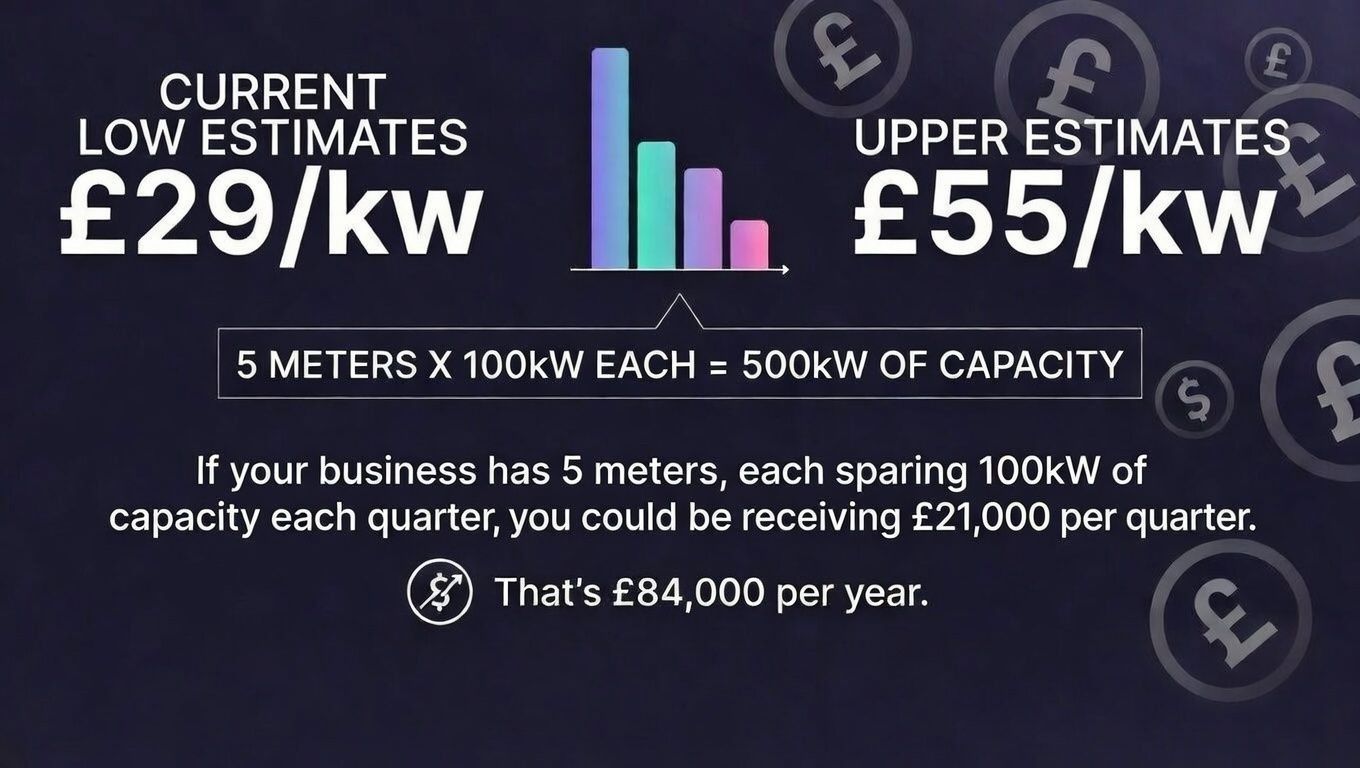 CURRENT
LOW ESTIMATES
£29/kw

UPPER ESTIMATES
£55/kw

5 METERS X 100kW EACH = 500kW OF CAPACITY

If your business has 5 meters, each sparing 100kW of capacity each quarter, you could be receiving £21,000 per quarter.

That's £84,000 per year.