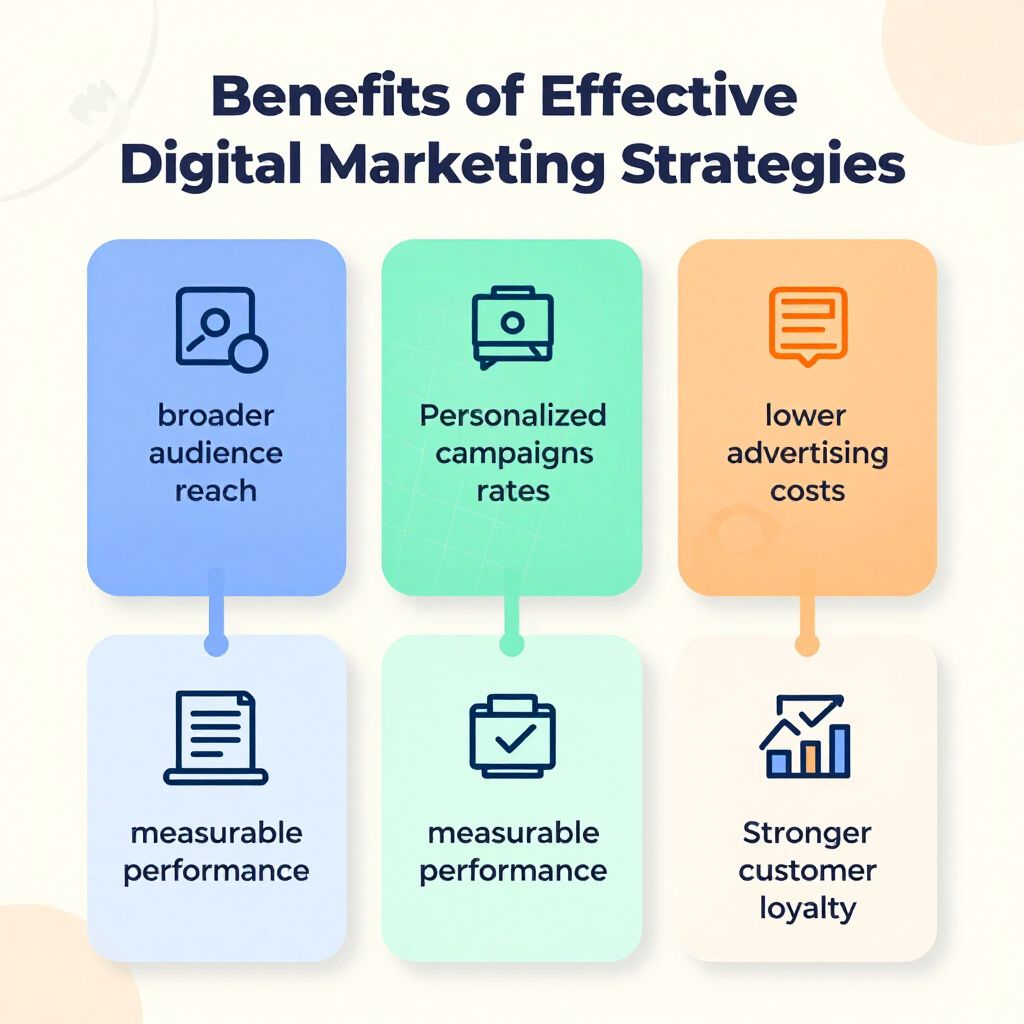 Benefits of Effective Digital Marketing Strategies

broader audience reach

Personalized campaigns rates

lower advertising costs

measurable performance

measurable performance

Stronger customer loyalty