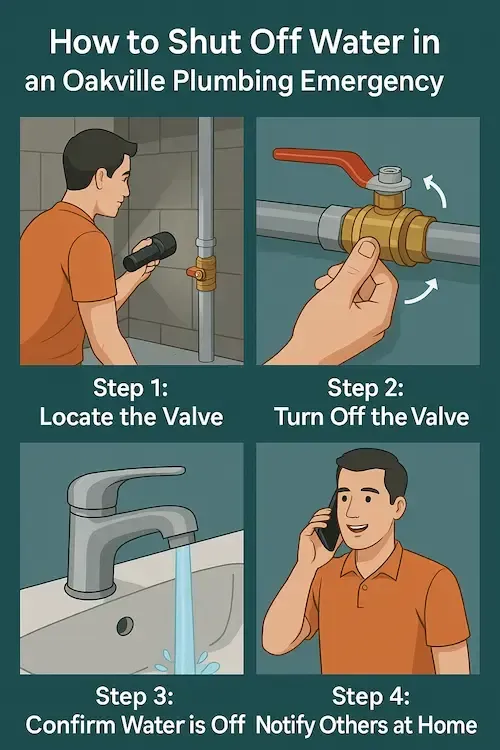 How to Shut Off Water in an Oakville Plumbing Emergency

Step 1:
Locate the Valve

Step 2:
Turn Off the Valve

Step 3:
Confirm Water is Off

Step 4:
Notify Others at Home