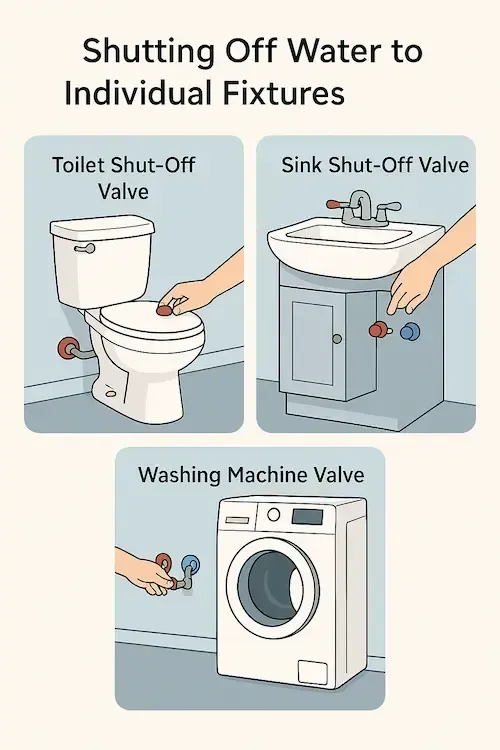 Shutting Off Water to Individual Fixtures

Toilet Shut-Off Valve

Sink Shut-Off Valve

Washing Machine Valve