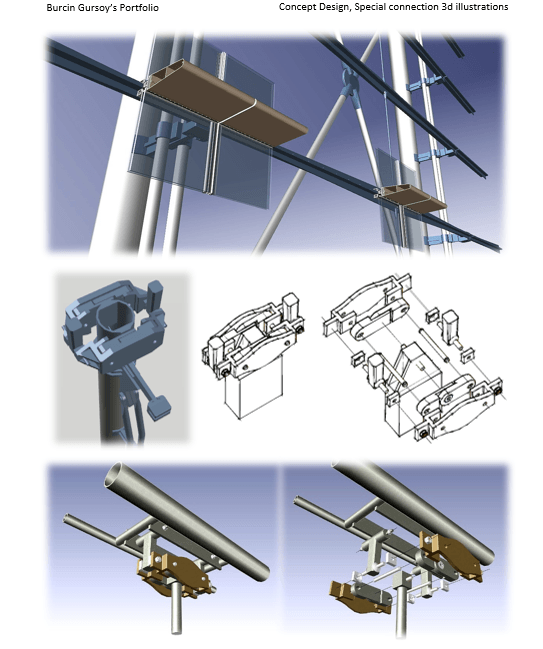 Burcin Gursoy's Portfolio

Concept Design, Special connection 3d illustrations