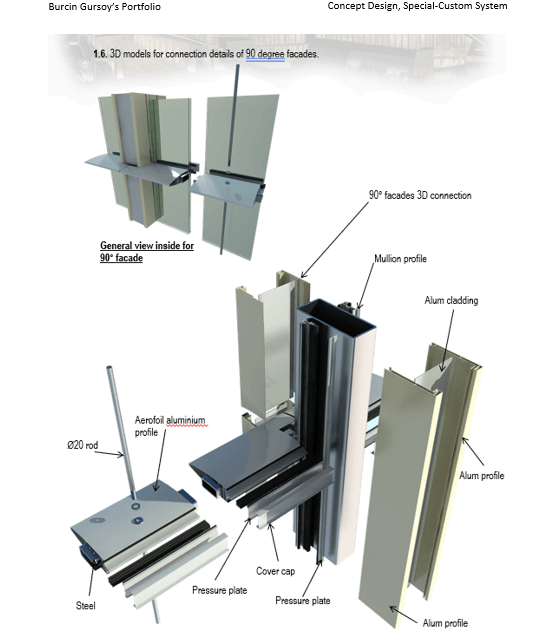 Burcin Gursoy's Portfolio

Concept Design, Special-Custom System

1.6. 3D models for connection details of 90 degree facades.

General view inside for 90° facade

90° facades 3D connection

Mullion profile

Alum cladding

Aerofoil aluminium profile

Ø20 rod

Alum profile

Cover cap

Pressure plate

Pressure plate

Steel

Alum profile