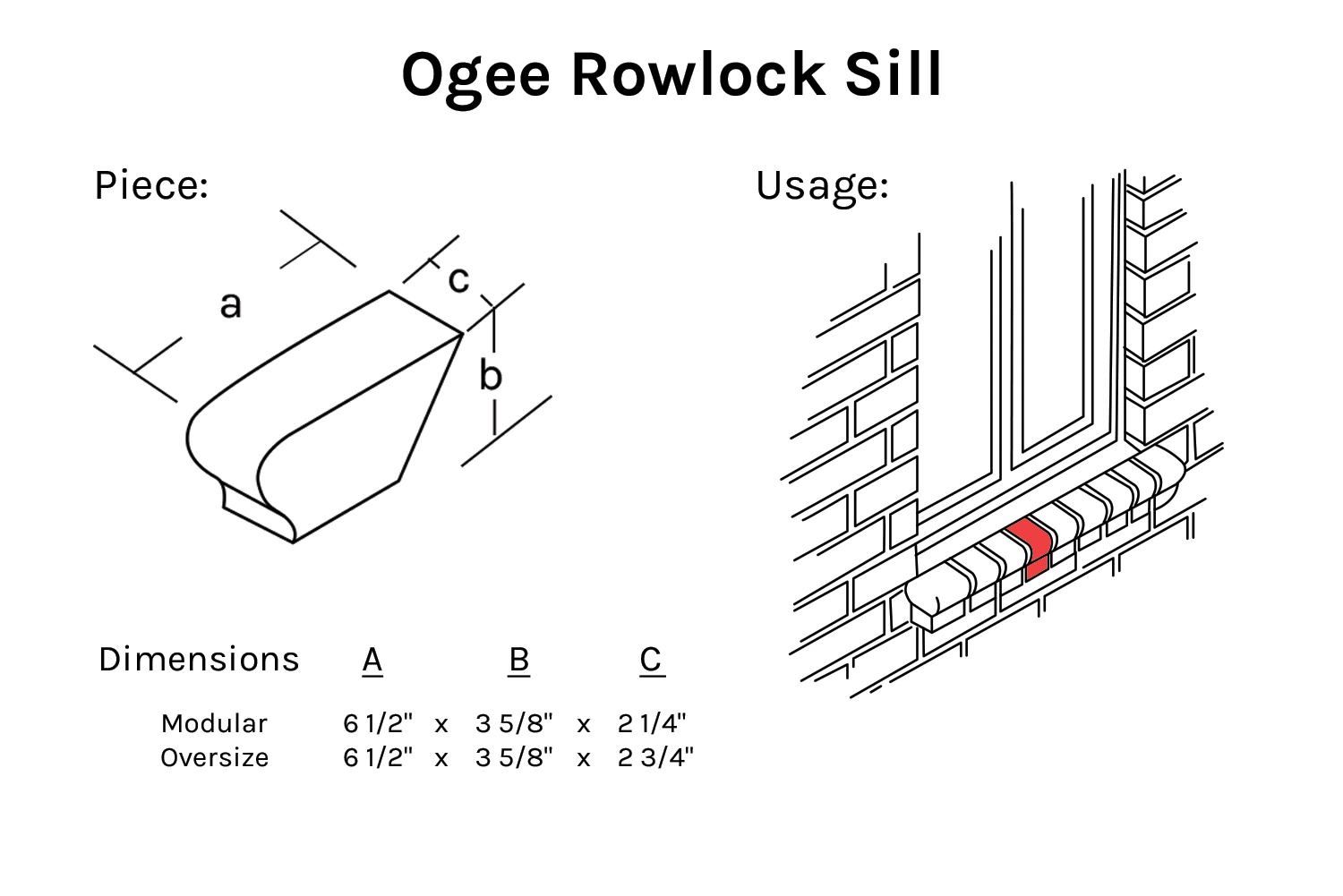 Ogee Rowlock Sill

Piece:

a

c

b

Usage:

| Dimensions | A | | B | | C |
|---|---|---|---|---|---|
| Modular | 6 1/2" | x | 3 5/8" | x | 2 1/4" |
| Oversize | 6 1/2" | x | 3 5/8" | x | 2 3/4" |