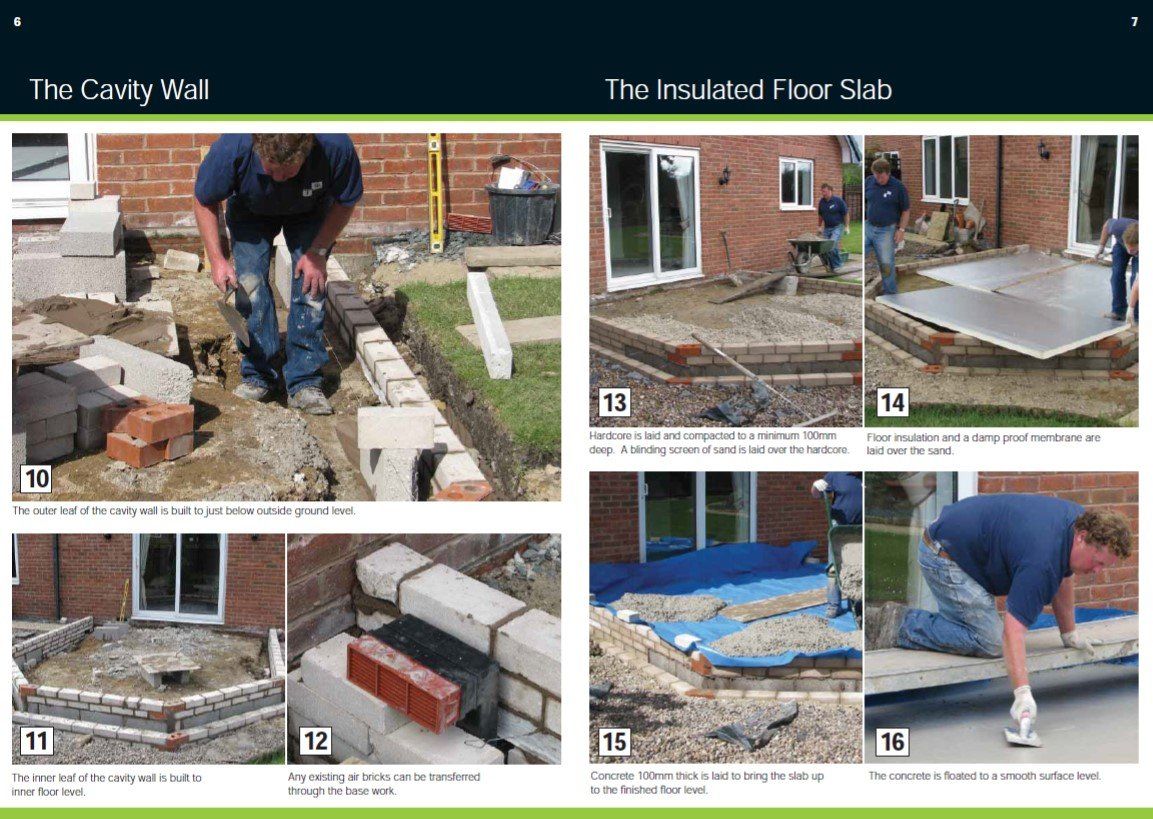 6

The Cavity Wall

10

The outer leaf of the cavity wall is built to just below outside ground level.

11

The inner leaf of the cavity wall is built to inner floor level.

12

Any existing air bricks can be transferred through the base work.

7

The Insulated Floor Slab

13

Hardcore is laid and compacted to a minimum 100mm deep. A blinding screen of sand is laid over the hardcore.

14

Floor insulation and a damp proof membrane are laid over the sand.

15

Concrete 100mm thick is laid to bring the slab up to the finished floor level.

16

The concrete is floated to a smooth surface level.