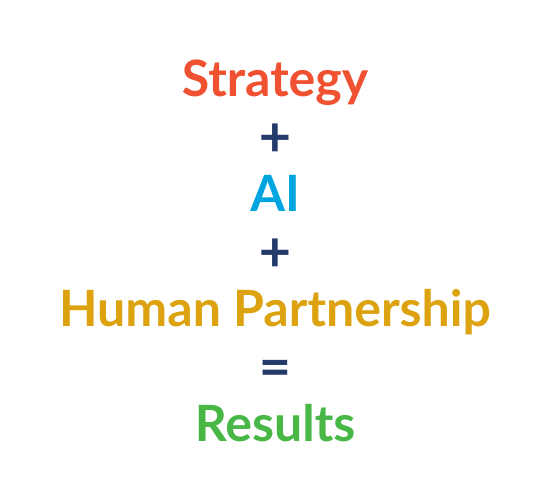 Strategy
+
AI
+
Human Partnership
=
Results