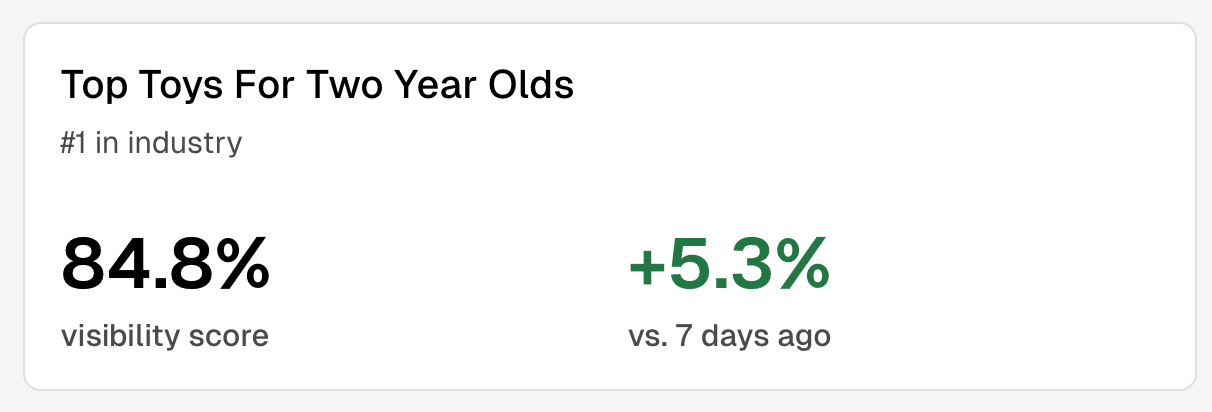 Top Toys For Two Year Olds

#1 in industry

84.8%

visibility score

+5.3%

vs. 7 days ago