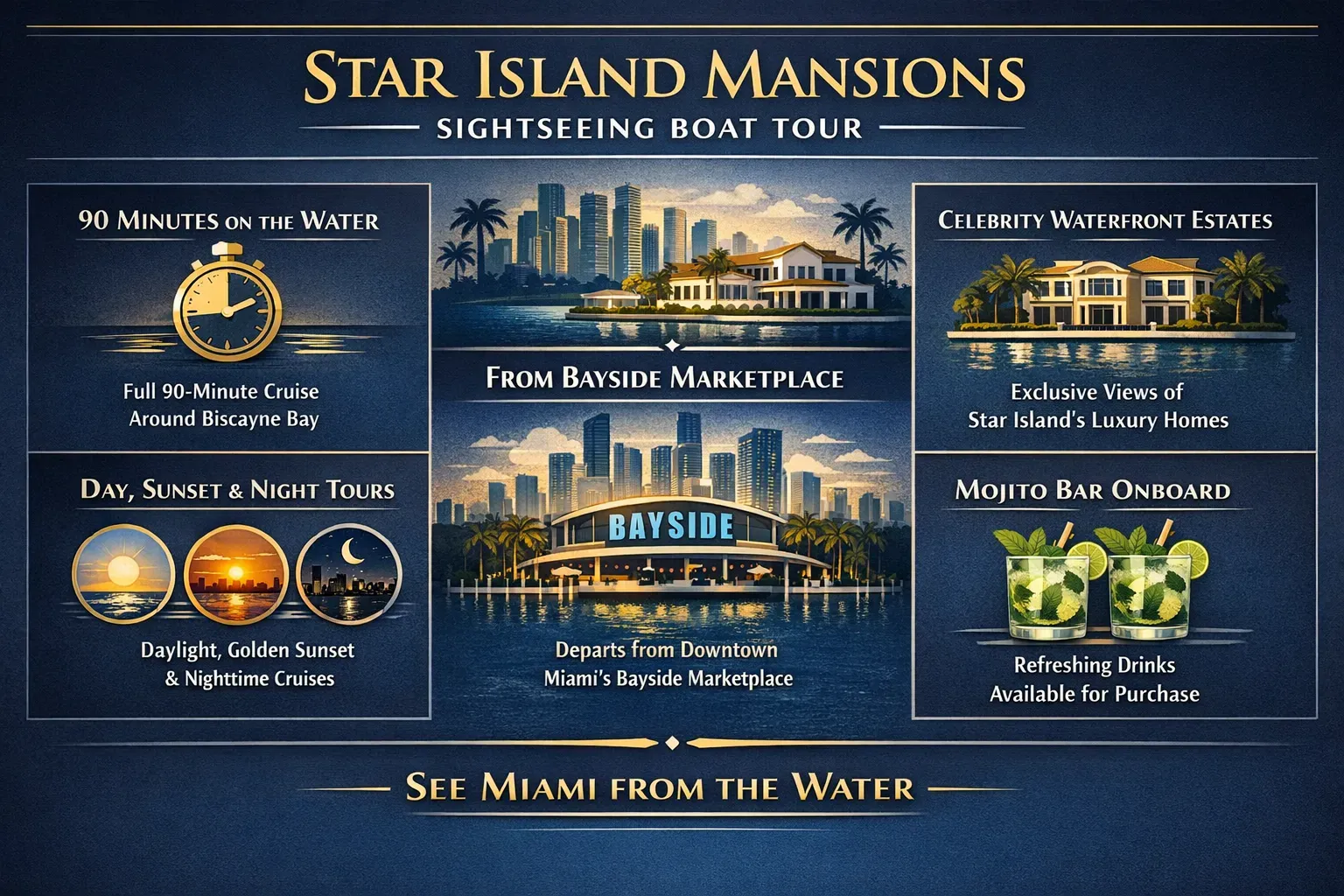 STAR ISLAND MANSIONS
SIGHTSEEING BOAT TOUR

90 MINUTES ON THE WATER

Full 90-Minute Cruise Around Biscayne Bay

DAY, SUNSET & NIGHT TOURS

Daylight, Golden Sunset & Nighttime Cruises

FROM BAYSIDE MARKETPLACE

BAYSIDE

Departs from Downtown Miami's Bayside Marketplace

CELEBRITY WATERFRONT ESTATES

Exclusive Views of Star Island's Luxury Homes

MOJITO BAR ONBOARD

Refreshing Drinks Available for Purchase

SEE MIAMI FROM THE WATER