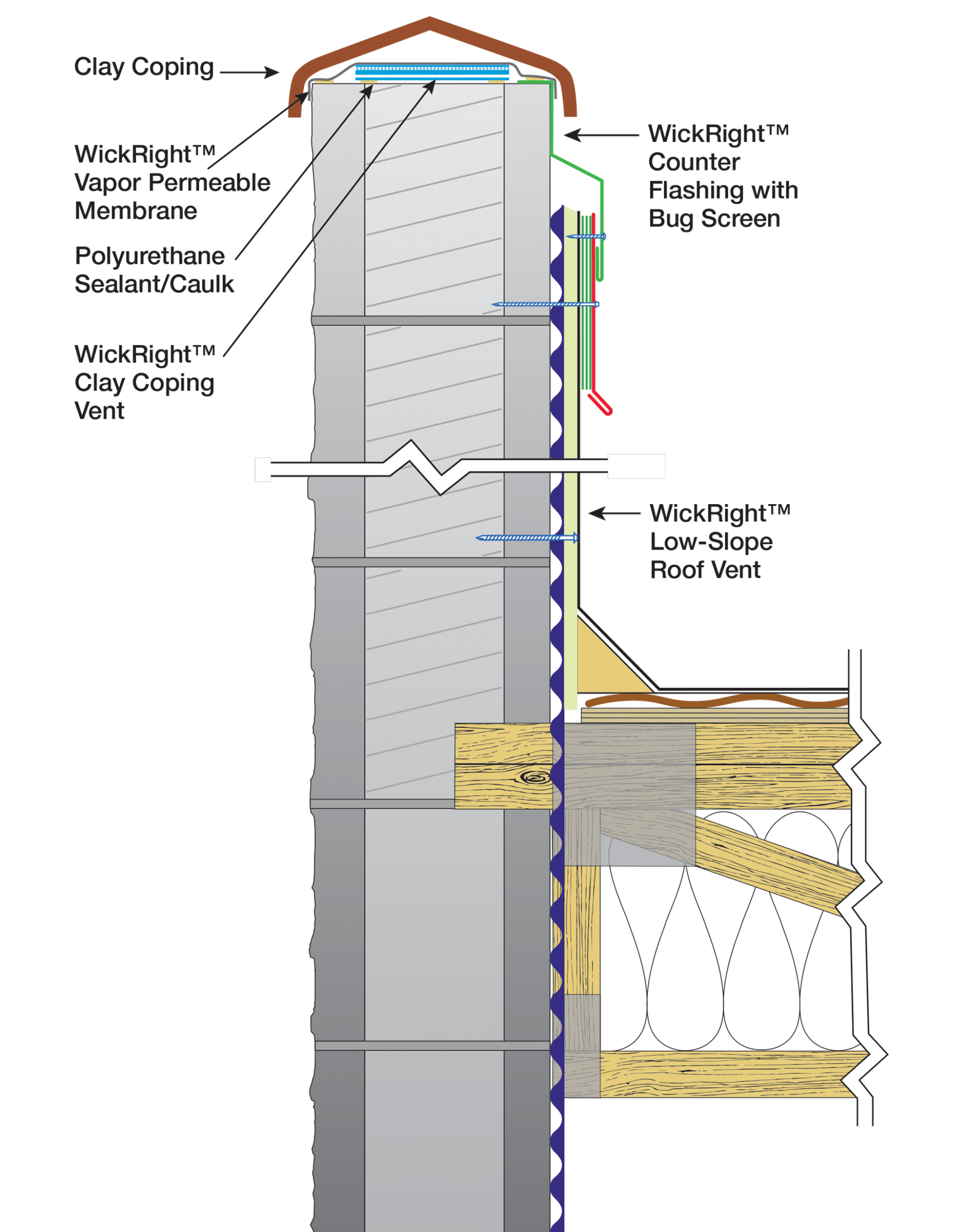 Clay Coping

WickRight™ Vapor Permeable Membrane

Polyurethane Sealant/Caulk

WickRight™ Clay Coping Vent

WickRight™ Counter Flashing with Bug Screen

WickRight™ Low-Slope Roof Vent