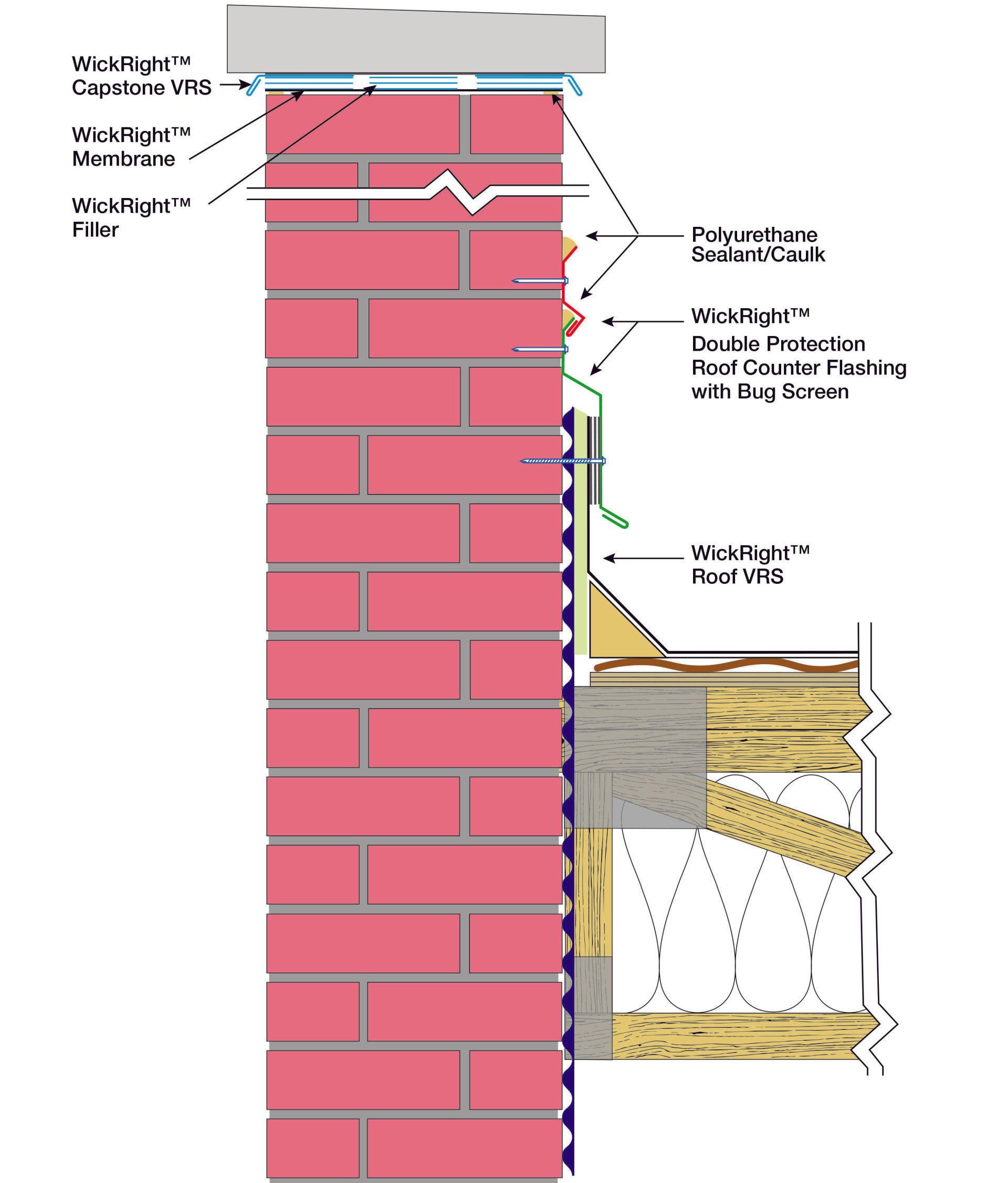 WickRight™
Capstone VRS

WickRight™
Membrane

WickRight™
Filler

Polyurethane
Sealant/Caulk

WickRight™
Double Protection
Roof Counter Flashing
with Bug Screen

WickRight™
Roof VRS