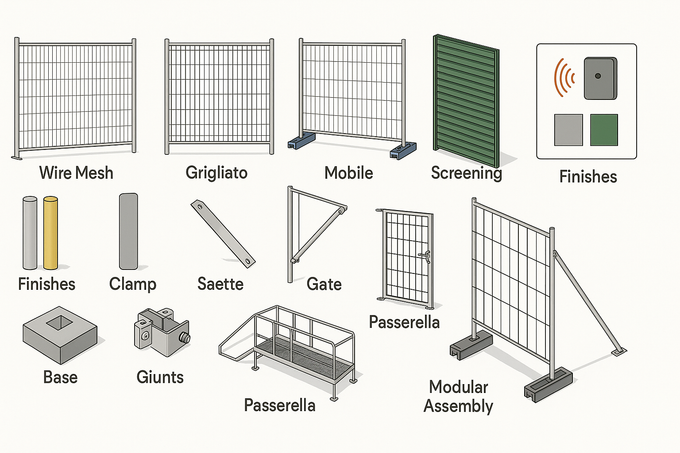 Wire Mesh

Grigliato

Mobile

Screening

Finishes

Finishes

Clamp

Saette

Gate

Passerella

Base

Giunts

Passerella

Modular Assembly