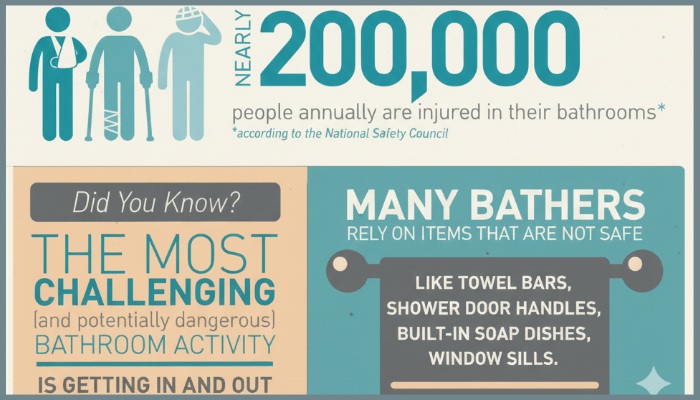 NEARLY 200,000

people annually are injured in their bathrooms*

*according to the National Safety Council

Did You Know?

THE MOST CHALLENGING (and potentially dangerous) BATHROOM ACTIVITY

IS GETTING IN AND OUT

MANY BATHERS

RELY ON ITEMS THAT ARE NOT SAFE

LIKE TOWEL BARS, SHOWER DOOR HANDLES, BUILT-IN SOAP DISHES, WINDOW SILLS.