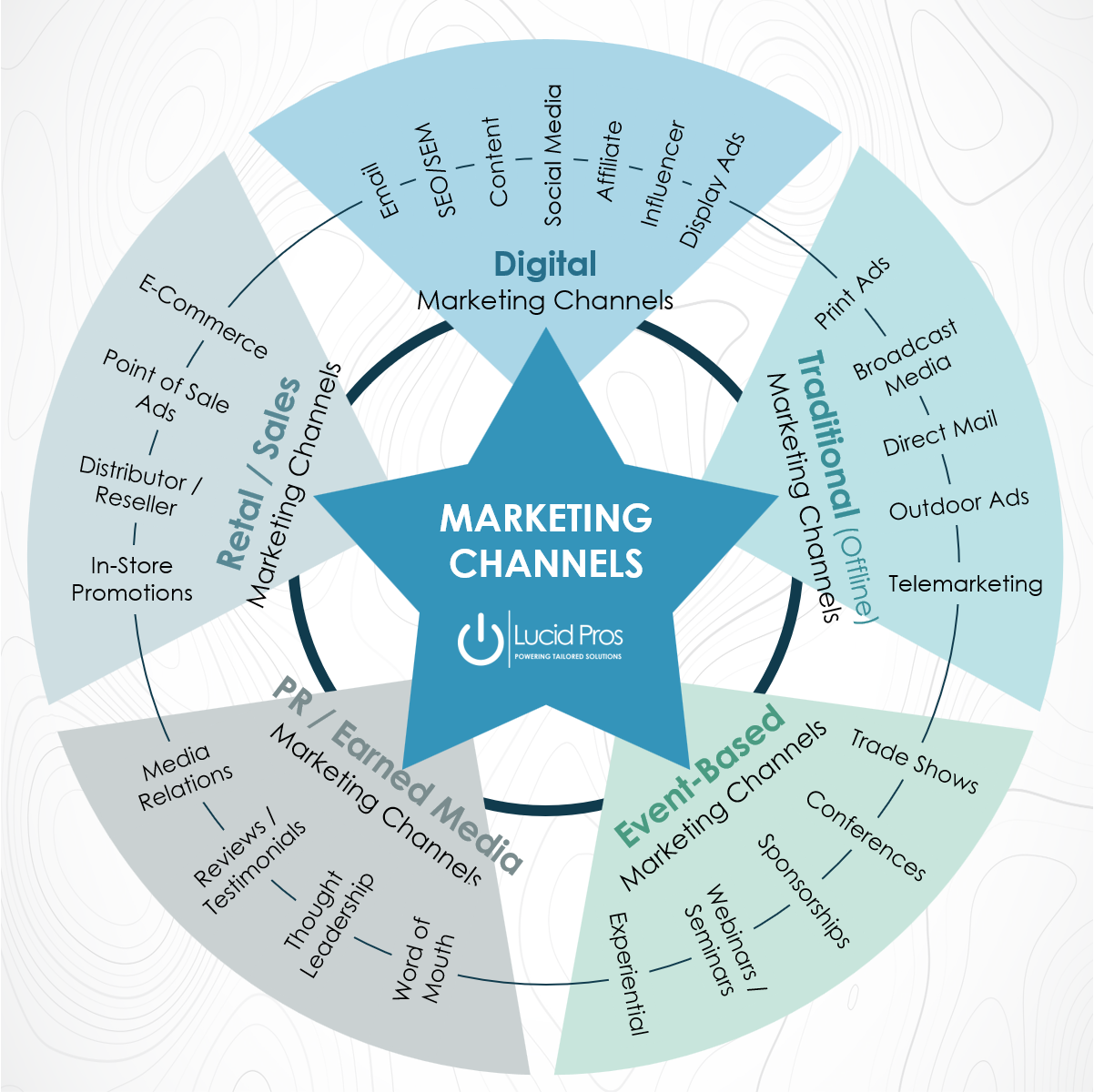 MARKETING CHANNELS

Lucid Pros
POWERING TAILORED SOLUTIONS

Digital
Marketing Channels

Email
SEO/SEM
Content
Social Media
Affiliate
Influencer
Display Ads

Traditional (Offline)
Marketing Channels

Print Ads
Broadcast Media
Direct Mail
Outdoor Ads
Telemarketing

Event-Based
Marketing Channels

Trade Shows
Conferences
Sponsorships
Webinars / Seminars
Experiential

PR / Earned Media
Marketing Channels

Media Relations
Reviews / Testimonials
Thought Leadership
Word of Mouth

Retal / Sales
Marketing Channels

E-Commerce
Point of Sale Ads
Distributor / Reseller
In-Store Promotions