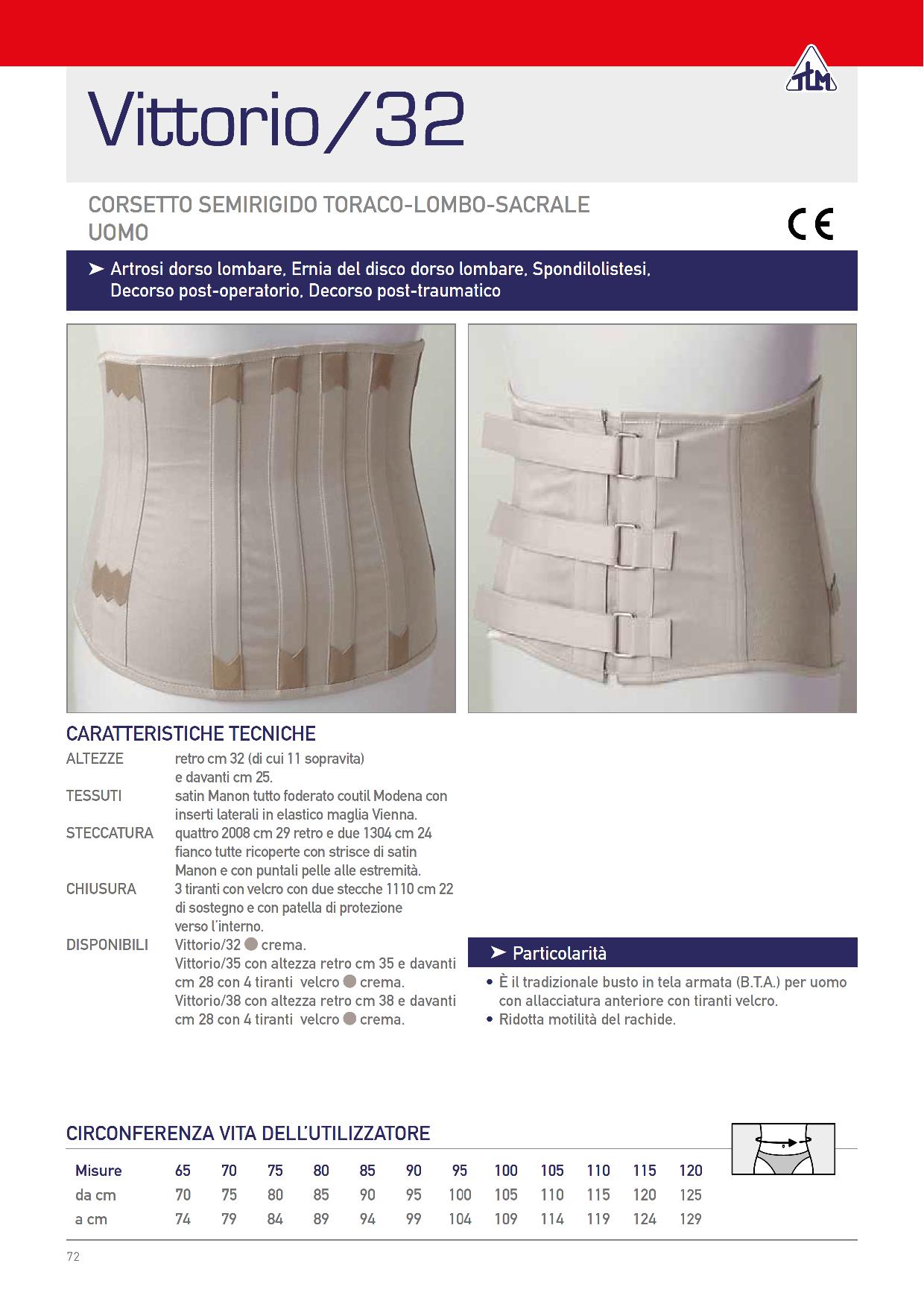 TLM

Vittorio/32

CORSETTO SEMIRIGIDO TORACO-LOMBO-SACRALE UOMO

CE

➤ Artrosi dorso lombare, Ernia del disco dorso lombare, Spondilolistesi, Decorso post-operatorio, Decorso post-traumatico

CARATTERISTICHE TECNICHE

ALTEZZE retro cm 32 (di cui 11 sopravita) e davanti cm 25.
TESSUTI satin Manon tutto foderato coutil Modena con inserti laterali in elastico maglia Vienna.
STECCATURA quattro 2008 cm 29 retro e due 1304 cm 24 fianco tutte ricoperte con strisce di satin Manon e con puntali pelle alle estremità.
CHIUSURA 3 tiranti con velcro con due stecche 1110 cm 22 di sostegno e con patella di protezione verso l'interno.
DISPONIBILI Vittorio/32 crema.
Vittorio/35 con altezza retro cm 35 e davanti cm 28 con 4 tiranti velcro crema.
Vittorio/38 con altezza retro cm 38 e davanti cm 28 con 4 tiranti velcro crema.

➤ Particolarità

• È il tradizionale busto in tela armata (B.T.A.) per uomo con allacciatura anteriore con tiranti velcro.
• Ridotta motilità del rachide.

CIRCONFERENZA VITA DELL'UTILIZZATORE

| Misure | 65 | 70 | 75 | 80 | 85 | 90 | 95 | 100 | 105 | 110 | 115 | 120 |
|---|---|---|---|---|---|---|---|---|---|---|---|---|
| da cm | 70 | 75 | 80 | 85 | 90 | 95 | 100 | 105 | 110 | 115 | 120 | 125 |
| a cm | 74 | 79 | 84 | 89 | 94 | 99 | 104 | 109 | 114 | 119 | 124 | 129 |

72