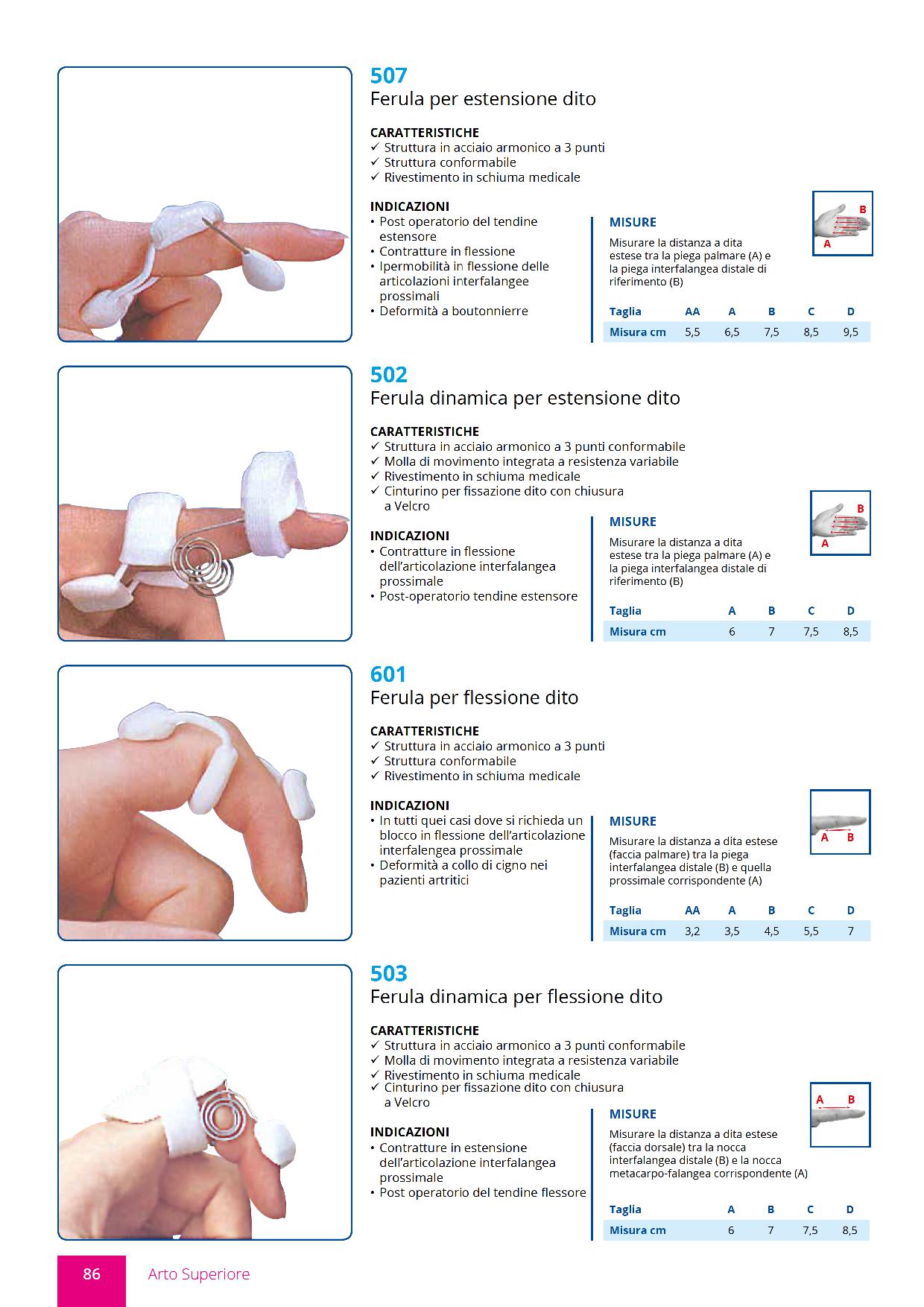 507
Ferula per estensione dito

CARATTERISTICHE
✓ Struttura in acciaio armonico a 3 punti
✓ Struttura conformabile
✓ Rivestimento in schiuma medicale

INDICAZIONI
• Post operatorio del tendine estensore
• Contratture in flessione
• Ipermobilità in flessione delle articolazioni interfalangee prossimali
• Deformità a boutonnierre

MISURE
Misurare la distanza a dita estese tra la piega palmare (A) e la piega interfalangea distale di riferimento (B)

B
A

| Taglia | AA | A | B | C | D |
|---|---|---|---|---|---|
| Misura cm | 5,5 | 6,5 | 7,5 | 8,5 | 9,5 |

502
Ferula dinamica per estensione dito

CARATTERISTICHE
✓ Struttura in acciaio armonico a 3 punti conformabile
✓ Molla di movimento integrata a resistenza variabile
✓ Rivestimento in schiuma medicale
✓ Cinturino per fissazione dito con chiusura a Velcro

INDICAZIONI
• Contratture in flessione dell'articolazione interfalangea prossimale
• Post-operatorio tendine estensore

MISURE
Misurare la distanza a dita estese tra la piega palmare (A) e la piega interfalangea distale di riferimento (B)

B
A

| Taglia | A | B | C | D |
|---|---|---|---|---|
| Misura cm | 6 | 7 | 7,5 | 8,5 |

601
Ferula per flessione dito

CARATTERISTICHE
✓ Struttura in acciaio armonico a 3 punti
✓ Struttura conformabile
✓ Rivestimento in schiuma medicale

INDICAZIONI
• In tutti quei casi dove si richieda un blocco in flessione dell'articolazione interfalengea prossimale
• Deformità a collo di cigno nei pazienti artritici

MISURE
Misurare la distanza a dita estese (faccia palmare) tra la piega interfalangea distale (B) e quella prossimale corrispondente (A)

A B

| Taglia | AA | A | B | C | D |
|---|---|---|---|---|---|
| Misura cm | 3,2 | 3,5 | 4,5 | 5,5 | 7 |

503
Ferula dinamica per flessione dito

CARATTERISTICHE
✓ Struttura in acciaio armonico a 3 punti conformabile
✓ Molla di movimento integrata a resistenza variabile
✓ Rivestimento in schiuma medicale
✓ Cinturino per fissazione dito con chiusura a Velcro

INDICAZIONI
• Contratture in estensione dell'articolazione interfalangea prossimale
• Post operatorio del tendine flessore

MISURE
Misurare la distanza a dita estese (faccia dorsale) tra la nocca interfalangea distale (B) e la nocca metacarpo-falangea corrispondente (A)

A B

| Taglia | A | B | C | D |
|---|---|---|---|---|
| Misura cm | 6 | 7 | 7,5 | 8,5 |

86 Arto Superiore