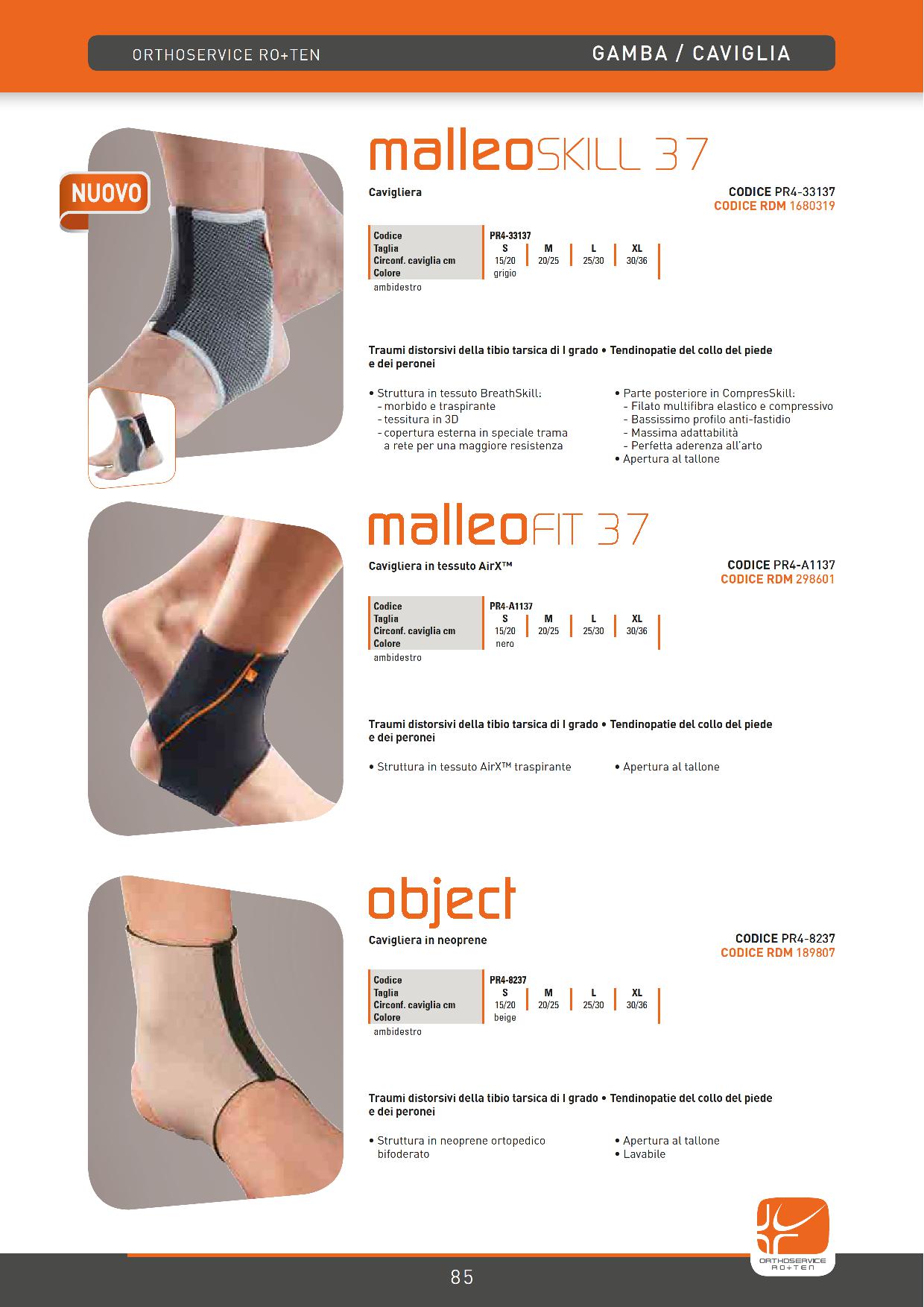 ORTHOSERVICE RO+TEN

GAMBA / CAVIGLIA

NUOVO

malleoSKILL 37

Cavigliera

CODICE PR4-33137
CODICE RDM 1680319

| Codice | PR4-33137 | | | |
|---|---|---|---|---|
| Taglia | S | M | L | XL |
| Circonf. caviglia cm | 15/20 | 20/25 | 25/30 | 30/36 |
| Colore | grigio | | | |

ambidestro

Traumi distorsivi della tibio tarsica di I grado • Tendinopatie del collo del piede e dei peronei

• Struttura in tessuto BreathSkill:
- morbido e traspirante
- tessitura in 3D
- copertura esterna in speciale trama a rete per una maggiore resistenza

• Parte posteriore in CompresSkill:
- Filato multifibra elastico e compressivo
- Bassissimo profilo anti-fastidio
- Massima adattabilità
- Perfetta aderenza all'arto
• Apertura al tallone

malleoFIT 37

Cavigliera in tessuto AirX™

CODICE PR4-A1137
CODICE RDM 298601

| Codice | PR4-A1137 | | | |
|---|---|---|---|---|
| Taglia | S | M | L | XL |
| Circonf. caviglia cm | 15/20 | 20/25 | 25/30 | 30/36 |
| Colore | nero | | | |

ambidestro

Traumi distorsivi della tibio tarsica di I grado • Tendinopatie del collo del piede e dei peronei

• Struttura in tessuto AirX™ traspirante

• Apertura al tallone

object

Cavigliera in neoprene

CODICE PR4-8237
CODICE RDM 189807

| Codice | PR4-8237 | | | |
|---|---|---|---|---|
| Taglia | S | M | L | XL |
| Circonf. caviglia cm | 15/20 | 20/25 | 25/30 | 30/36 |
| Colore | beige | | | |

ambidestro

Traumi distorsivi della tibio tarsica di I grado • Tendinopatie del collo del piede e dei peronei

• Struttura in neoprene ortopedico bifoderato

• Apertura al tallone
• Lavabile

ORTHOSERVICE RO+TEN

85