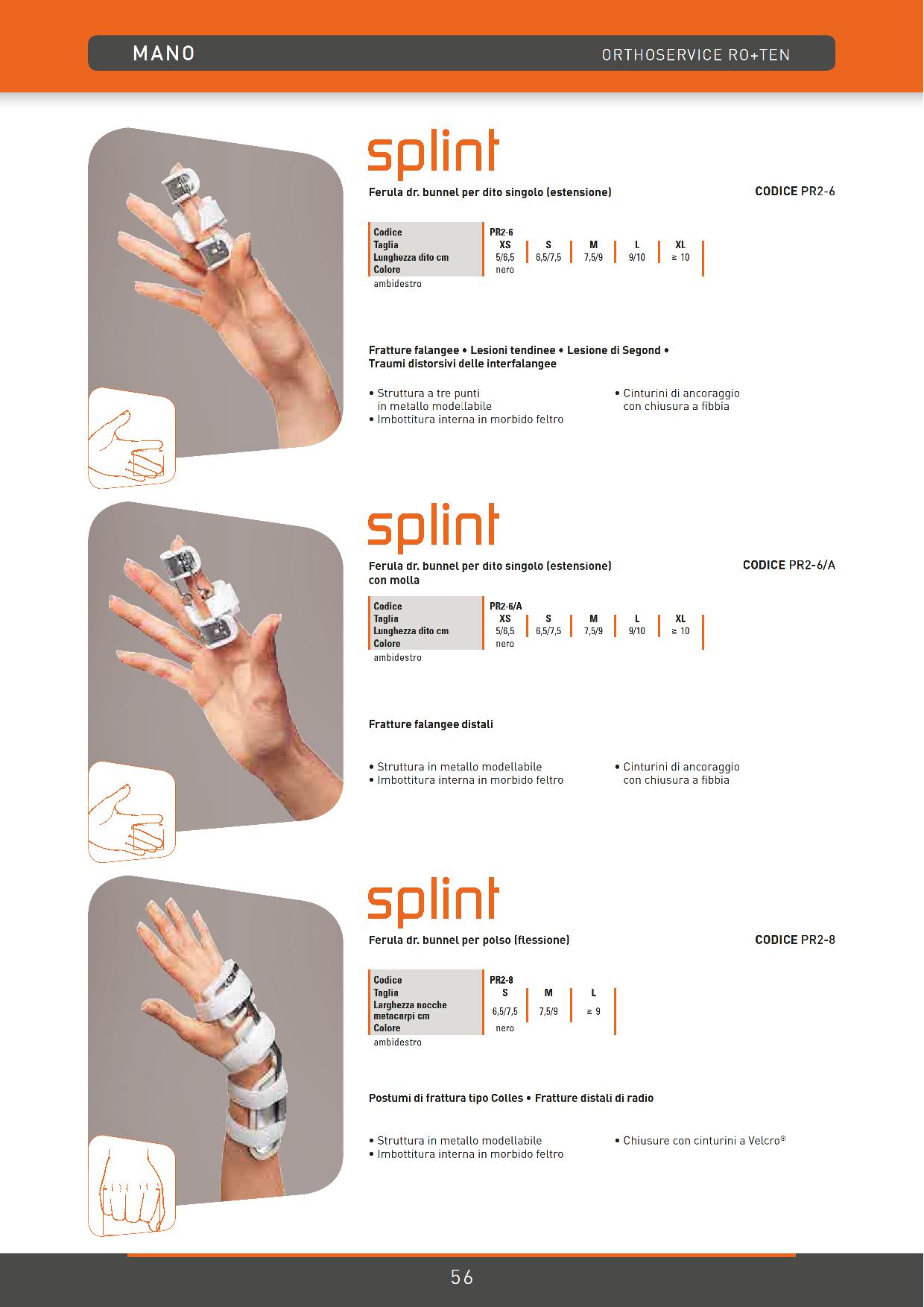 MANO

ORTHOSERVICE RO+TEN

splint

Ferula dr. bunnel per dito singolo (estensione)

CODICE PR2-6

| Codice | PR2-6 | | | | |
|---|---|---|---|---|---|
| Taglia | XS | S | M | L | XL |
| Lunghezza dito cm | 5/6,5 | 6,5/7,5 | 7,5/9 | 9/10 | ≥ 10 |
| Colore | nero | | | | |

ambidestro

Fratture falangee • Lesioni tendinee • Lesione di Segond • Traumi distorsivi delle interfalangee

• Struttura a tre punti in metallo modellabile
• Imbottitura interna in morbido feltro

• Cinturini di ancoraggio con chiusura a fibbia

splint

Ferula dr. bunnel per dito singolo (estensione) con molla

CODICE PR2-6/A

| Codice | PR2-6/A | | | | |
|---|---|---|---|---|---|
| Taglia | XS | S | M | L | XL |
| Lunghezza dito cm | 5/6,5 | 6,5/7,5 | 7,5/9 | 9/10 | ≥ 10 |
| Colore | nero | | | | |

ambidestro

Fratture falangee distali

• Struttura in metallo modellabile
• Imbottitura interna in morbido feltro

• Cinturini di ancoraggio con chiusura a fibbia

splint

Ferula dr. bunnel per polso (flessione)

CODICE PR2-8

| Codice | PR2-8 | | |
|---|---|---|---|
| Taglia | S | M | L |
| Larghezza nocche metacarpi cm | 6,5/7,5 | 7,5/9 | ≥ 9 |
| Colore | nero | | |

ambidestro

Postumi di frattura tipo Colles • Fratture distali di radio

• Struttura in metallo modellabile
• Imbottitura interna in morbido feltro

• Chiusure con cinturini a Velcro®

56