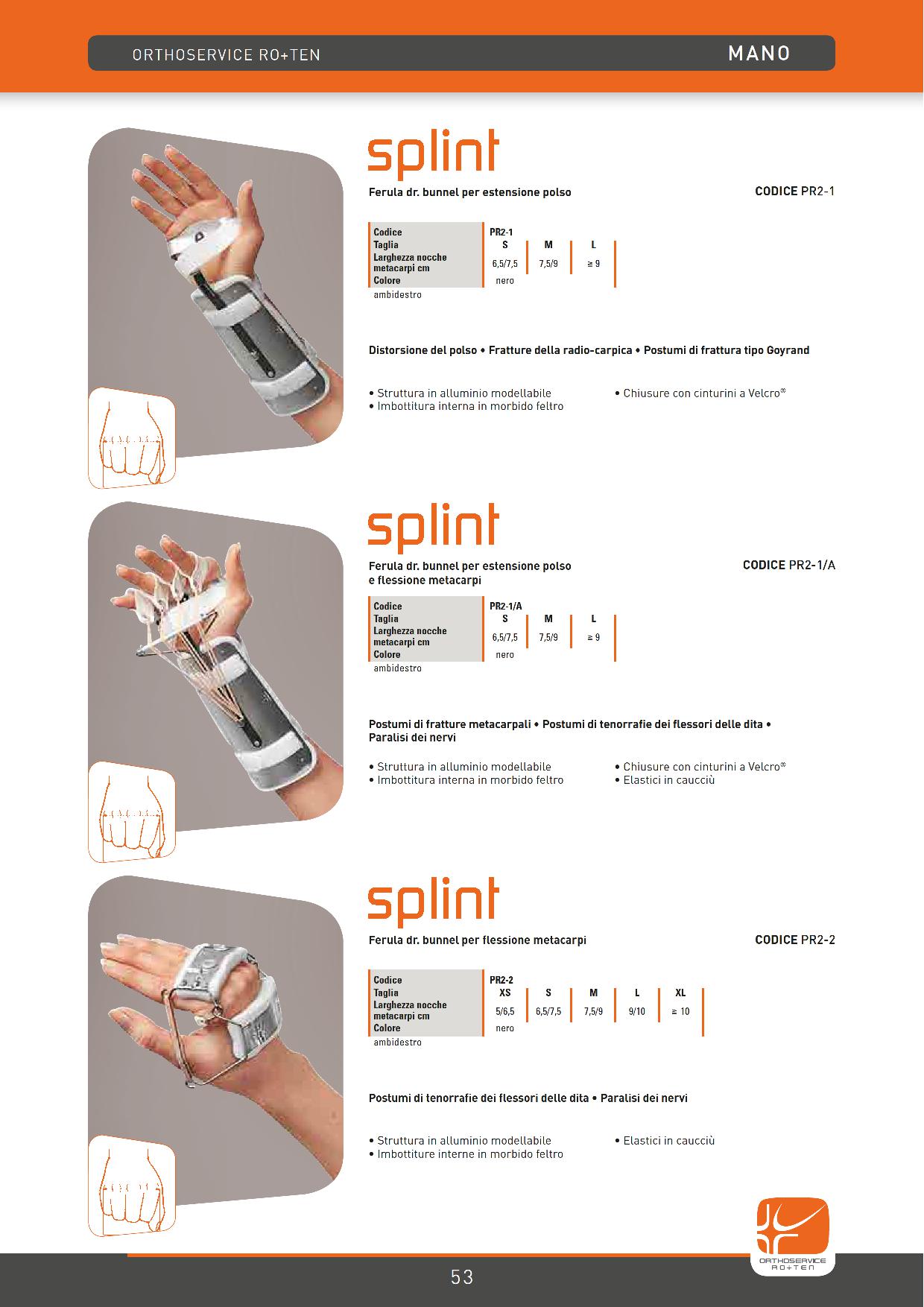 ORTHOSERVICE RO+TEN

MANO

splint

Ferula dr. bunnel per estensione polso

CODICE PR2-1

| Codice | PR2-1 | | |
|---|---|---|---|
| Taglia | S | M | L |
| Larghezza nocche metacarpi cm | 6,5/7,5 | 7,5/9 | ≥ 9 |
| Colore | nero | | |

ambidestro

Distorsione del polso • Fratture della radio-carpica • Postumi di frattura tipo Goyrand

• Struttura in alluminio modellabile
• Imbottitura interna in morbido feltro
• Chiusure con cinturini a Velcro®

splint

Ferula dr. bunnel per estensione polso e flessione metacarpi

CODICE PR2-1/A

| Codice | PR2-1/A | | |
|---|---|---|---|
| Taglia | S | M | L |
| Larghezza nocche metacarpi cm | 6,5/7,5 | 7,5/9 | ≥ 9 |
| Colore | nero | | |

ambidestro

Postumi di fratture metacarpali • Postumi di tenorrafie dei flessori delle dita • Paralisi dei nervi

• Struttura in alluminio modellabile
• Imbottitura interna in morbido feltro
• Chiusure con cinturini a Velcro®
• Elastici in caucciù

splint

Ferula dr. bunnel per flessione metacarpi

CODICE PR2-2

| Codice | PR2-2 | | | | |
|---|---|---|---|---|---|
| Taglia | XS | S | M | L | XL |
| Larghezza nocche metacarpi cm | 5/6,5 | 6,5/7,5 | 7,5/9 | 9/10 | ≥ 10 |
| Colore | nero | | | | |

ambidestro

Postumi di tenorrafie dei flessori delle dita • Paralisi dei nervi

• Struttura in alluminio modellabile
• Imbottiture interne in morbido feltro
• Elastici in caucciù

ORTHOSERVICE RO+TEN

53