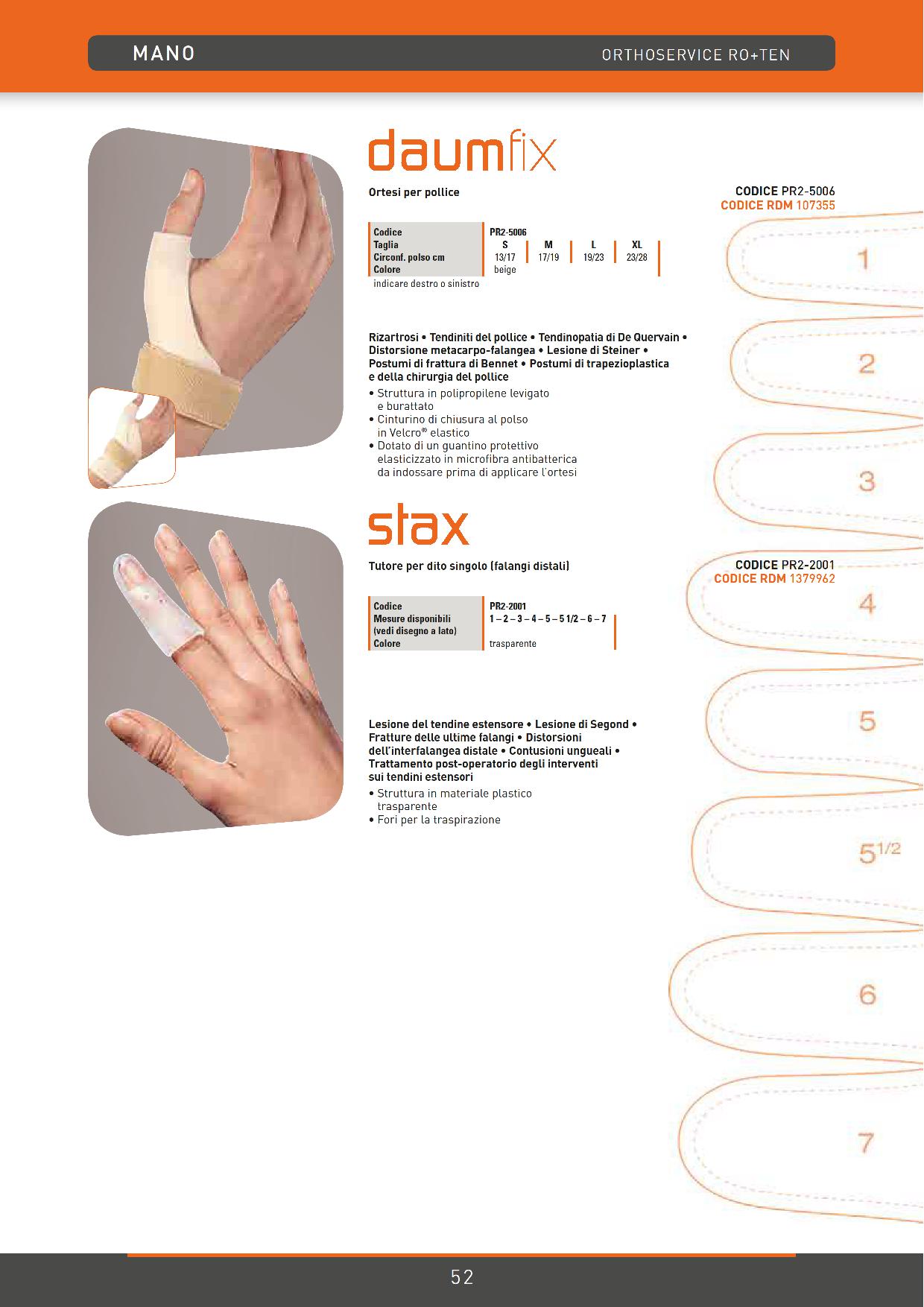 MANO

ORTHOSERVICE RO+TEN

daumfix

Ortesi per pollice

CODICE PR2-5006
CODICE RDM 107355

| Codice | PR2-5006 | | | |
|---|---|---|---|---|
| Taglia | S | M | L | XL |
| Circonf. polso cm | 13/17 | 17/19 | 19/23 | 23/28 |
| Colore | beige | | | |

indicare destro o sinistro

Rizartrosi • Tendiniti del pollice • Tendinopatia di De Quervain • Distorsione metacarpo-falangea • Lesione di Steiner • Postumi di frattura di Bennet • Postumi di trapezioplastica e della chirurgia del pollice

• Struttura in polipropilene levigato e burattato
• Cinturino di chiusura al polso in Velcro® elastico
• Dotato di un guantino protettivo elasticizzato in microfibra antibatterica da indossare prima di applicare l'ortesi

stax

Tutore per dito singolo (falangi distali)

CODICE PR2-2001
CODICE RDM 1379962

| Codice | PR2-2001 |
|---|---|
| Mesure disponibili (vedi disegno a lato) | 1 – 2 – 3 – 4 – 5 – 5 1/2 – 6 – 7 |
| Colore | trasparente |

Lesione del tendine estensore • Lesione di Segond • Fratture delle ultime falangi • Distorsioni dell'interfalangea distale • Contusioni ungueali • Trattamento post-operatorio degli interventi sui tendini estensori

• Struttura in materiale plastico trasparente
• Fori per la traspirazione

1
2
3
4
5
$5^{1/2}$
6
7

52