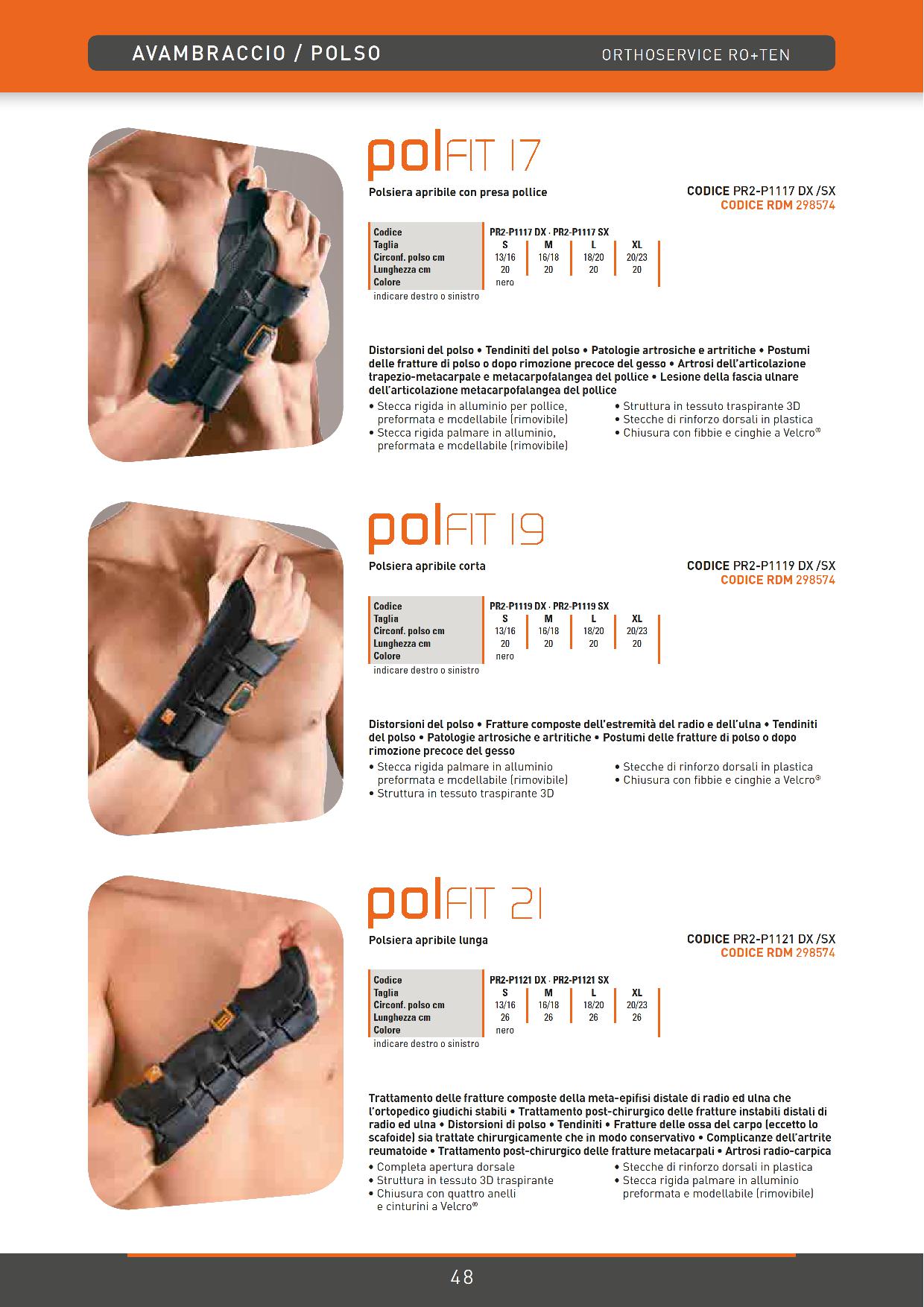 AVAMBRACCIO / POLSO

ORTHOSERVICE RO+TEN

polFIT 17

Polsiera apribile con presa pollice

CODICE PR2-P1117 DX /SX
CODICE RDM 298574

| Codice | PR2-P1117 DX · PR2-P1117 SX | | | |
|---|---|---|---|---|
| Taglia | S | M | L | XL |
| Circonf. polso cm | 13/16 | 16/18 | 18/20 | 20/23 |
| Lunghezza cm | 20 | 20 | 20 | 20 |
| Colore | nero | | | |

indicare destro o sinistro

Distorsioni del polso • Tendiniti del polso • Patologie artrosiche e artritiche • Postumi delle fratture di polso o dopo rimozione precoce del gesso • Artrosi dell'articolazione trapezio-metacarpale e metacarpofalangea del pollice • Lesione della fascia ulnare dell'articolazione metacarpofalangea del pollice

• Stecca rigida in alluminio per pollice, preformata e modellabile (rimovibile)
• Stecca rigida palmare in alluminio, preformata e modellabile (rimovibile)

• Struttura in tessuto traspirante 3D
• Stecche di rinforzo dorsali in plastica
• Chiusura con fibbie e cinghie a Velcro®

polFIT 19

Polsiera apribile corta

CODICE PR2-P1119 DX /SX
CODICE RDM 298574

| Codice | PR2-P1119 DX · PR2-P1119 SX | | | |
|---|---|---|---|---|
| Taglia | S | M | L | XL |
| Circonf. polso cm | 13/16 | 16/18 | 18/20 | 20/23 |
| Lunghezza cm | 20 | 20 | 20 | 20 |
| Colore | nero | | | |

indicare destro o sinistro

Distorsioni del polso • Fratture composte dell'estremità del radio e dell'ulna • Tendiniti del polso • Patologie artrosiche e artritiche • Postumi delle fratture di polso o dopo rimozione precoce del gesso

• Stecca rigida palmare in alluminio preformata e modellabile (rimovibile)
• Struttura in tessuto traspirante 3D

• Stecche di rinforzo dorsali in plastica
• Chiusura con fibbie e cinghie a Velcro®

polFIT 21

Polsiera apribile lunga

CODICE PR2-P1121 DX /SX
CODICE RDM 298574

| Codice | PR2-P1121 DX · PR2-P1121 SX | | | |
|---|---|---|---|---|
| Taglia | S | M | L | XL |
| Circonf. polso cm | 13/16 | 16/18 | 18/20 | 20/23 |
| Lunghezza cm | 26 | 26 | 26 | 26 |
| Colore | nero | | | |

indicare destro o sinistro

Trattamento delle fratture composte della meta-epifisi distale di radio ed ulna che l'ortopedico giudichi stabili • Trattamento post-chirurgico delle fratture instabili distali di radio ed ulna • Distorsioni di polso • Tendiniti • Fratture delle ossa del carpo (eccetto lo scafoide) sia trattate chirurgicamente che in modo conservativo • Complicanze dell'artrite reumatoide • Trattamento post-chirurgico delle fratture metacarpali • Artrosi radio-carpica

• Completa apertura dorsale
• Struttura in tessuto 3D traspirante
• Chiusura con quattro anelli e cinturini a Velcro®

• Stecche di rinforzo dorsali in plastica
• Stecca rigida palmare in alluminio preformata e modellabile (rimovibile)

48