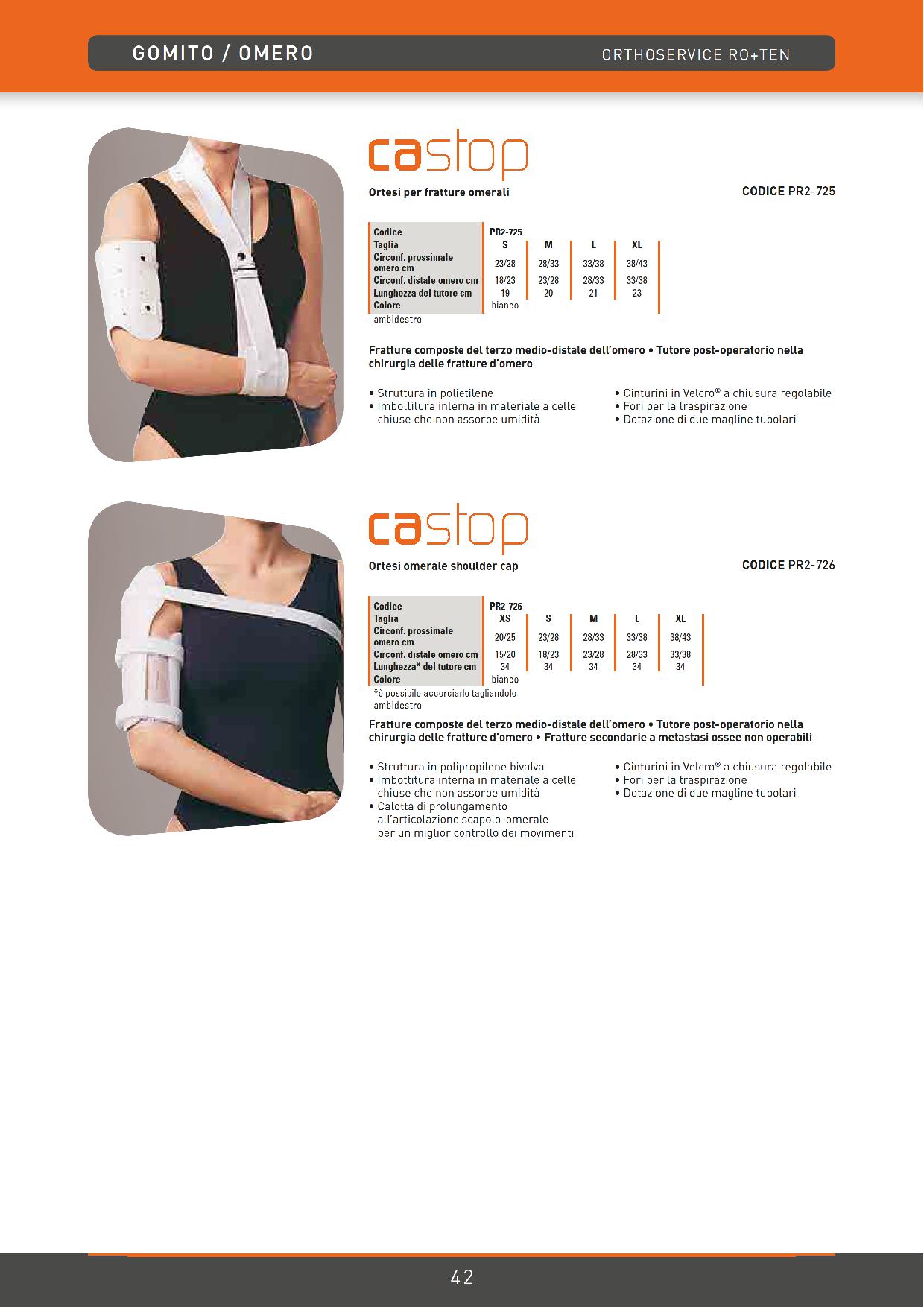 GOMITO / OMERO

ORTHOSERVICE RO+TEN

castop

Ortesi per fratture omerali

CODICE PR2-725

| Codice | PR2-725 | | | |
|---|---|---|---|---|
| Taglia | S | M | L | XL |
| Circonf. prossimale omero cm | 23/28 | 28/33 | 33/38 | 38/43 |
| Circonf. distale omero cm | 18/23 | 23/28 | 28/33 | 33/38 |
| Lunghezza del tutore cm | 19 | 20 | 21 | 23 |
| Colore | bianco | | | |

ambidestro

Fratture composte del terzo medio-distale dell'omero • Tutore post-operatorio nella chirurgia delle fratture d'omero

• Struttura in polietilene
• Imbottitura interna in materiale a celle chiuse che non assorbe umidità

• Cinturini in Velcro® a chiusura regolabile
• Fori per la traspirazione
• Dotazione di due magline tubolari

castop

Ortesi omerale shoulder cap

CODICE PR2-726

| Codice | PR2-726 | | | | |
|---|---|---|---|---|---|
| Taglia | XS | S | M | L | XL |
| Circonf. prossimale omero cm | 20/25 | 23/28 | 28/33 | 33/38 | 38/43 |
| Circonf. distale omero cm | 15/20 | 18/23 | 23/28 | 28/33 | 33/38 |
| Lunghezza* del tutore cm | 34 | 34 | 34 | 34 | 34 |
| Colore | bianco | | | | |

*è possibile accorciarlo tagliandolo
ambidestro

Fratture composte del terzo medio-distale dell'omero • Tutore post-operatorio nella chirurgia delle fratture d'omero • Fratture secondarie a metastasi ossee non operabili

• Struttura in polipropilene bivalva
• Imbottitura interna in materiale a celle chiuse che non assorbe umidità
• Calotta di prolungamento all'articolazione scapolo-omerale per un miglior controllo dei movimenti

• Cinturini in Velcro® a chiusura regolabile
• Fori per la traspirazione
• Dotazione di due magline tubolari

42