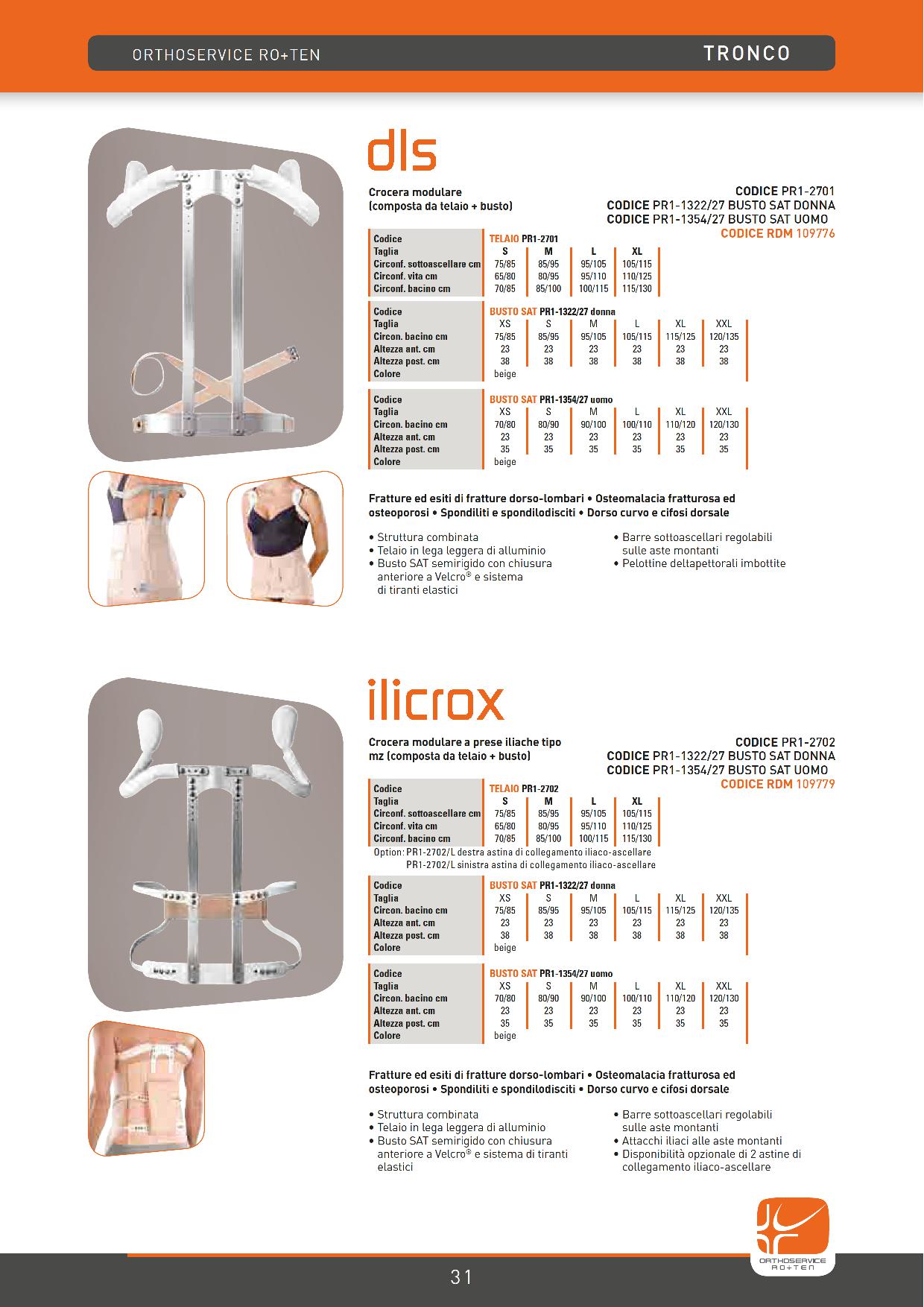 ORTHOSERVICE RO+TEN

TRONCO

dls

Crocera modulare (composta da telaio + busto)

CODICE PR1-2701
CODICE PR1-1322/27 BUSTO SAT DONNA
CODICE PR1-1354/27 BUSTO SAT UOMO
CODICE RDM 109776

| Codice | TELAIO PR1-2701 | | | |
|---|---|---|---|---|
| Taglia | S | M | L | XL |
| Circonf. sottoascellare cm | 75/85 | 85/95 | 95/105 | 105/115 |
| Circonf. vita cm | 65/80 | 80/95 | 95/110 | 110/125 |
| Circonf. bacino cm | 70/85 | 85/100 | 100/115 | 115/130 |

| Codice | BUSTO SAT PR1-1322/27 donna | | | | | |
|---|---|---|---|---|---|---|
| Taglia | XS | S | M | L | XL | XXL |
| Circon. bacino cm | 75/85 | 85/95 | 95/105 | 105/115 | 115/125 | 120/135 |
| Altezza ant. cm | 23 | 23 | 23 | 23 | 23 | 23 |
| Altezza post. cm | 38 | 38 | 38 | 38 | 38 | 38 |
| Colore | beige | | | | | |

| Codice | BUSTO SAT PR1-1354/27 uomo | | | | | |
|---|---|---|---|---|---|---|
| Taglia | XS | S | M | L | XL | XXL |
| Circon. bacino cm | 70/80 | 80/90 | 90/100 | 100/110 | 110/120 | 120/130 |
| Altezza ant. cm | 23 | 23 | 23 | 23 | 23 | 23 |
| Altezza post. cm | 35 | 35 | 35 | 35 | 35 | 35 |
| Colore | beige | | | | | |

Fratture ed esiti di fratture dorso-lombari • Osteomalacia fratturosa ed osteoporosi • Spondiliti e spondilodisciti • Dorso curvo e cifosi dorsale

• Struttura combinata
• Telaio in lega leggera di alluminio
• Busto SAT semirigido con chiusura anteriore a Velcro® e sistema di tiranti elastici

• Barre sottoascellari regolabili sulle aste montanti
• Pelottine deltapettorali imbottite

ilicrox

Crocera modulare a prese iliache tipo mz (composta da telaio + busto)

CODICE PR1-2702
CODICE PR1-1322/27 BUSTO SAT DONNA
CODICE PR1-1354/27 BUSTO SAT UOMO
CODICE RDM 109779

| Codice | TELAIO PR1-2702 | | | |
|---|---|---|---|---|
| Taglia | S | M | L | XL |
| Circonf. sottoascellare cm | 75/85 | 85/95 | 95/105 | 105/115 |
| Circonf. vita cm | 65/80 | 80/95 | 95/110 | 110/125 |
| Circonf. bacino cm | 70/85 | 85/100 | 100/115 | 115/130 |

Option: PR1-2702/L destra astina di collegamento iliaco-ascellare
PR1-2702/L sinistra astina di collegamento iliaco-ascellare

| Codice | BUSTO SAT PR1-1322/27 donna | | | | | |
|---|---|---|---|---|---|---|
| Taglia | XS | S | M | L | XL | XXL |
| Circon. bacino cm | 75/85 | 85/95 | 95/105 | 105/115 | 115/125 | 120/135 |
| Altezza ant. cm | 23 | 23 | 23 | 23 | 23 | 23 |
| Altezza post. cm | 38 | 38 | 38 | 38 | 38 | 38 |
| Colore | beige | | | | | |

| Codice | BUSTO SAT PR1-1354/27 uomo | | | | | |
|---|---|---|---|---|---|---|
| Taglia | XS | S | M | L | XL | XXL |
| Circon. bacino cm | 70/80 | 80/90 | 90/100 | 100/110 | 110/120 | 120/130 |
| Altezza ant. cm | 23 | 23 | 23 | 23 | 23 | 23 |
| Altezza post. cm | 35 | 35 | 35 | 35 | 35 | 35 |
| Colore | beige | | | | | |

Fratture ed esiti di fratture dorso-lombari • Osteomalacia fratturosa ed osteoporosi • Spondiliti e spondilodisciti • Dorso curvo e cifosi dorsale

• Struttura combinata
• Telaio in lega leggera di alluminio
• Busto SAT semirigido con chiusura anteriore a Velcro® e sistema di tiranti elastici

• Barre sottoascellari regolabili sulle aste montanti
• Attacchi iliaci alle aste montanti
• Disponibilità opzionale di 2 astine di collegamento iliaco-ascellare

ORTHOSERVICE RO+TEN

31