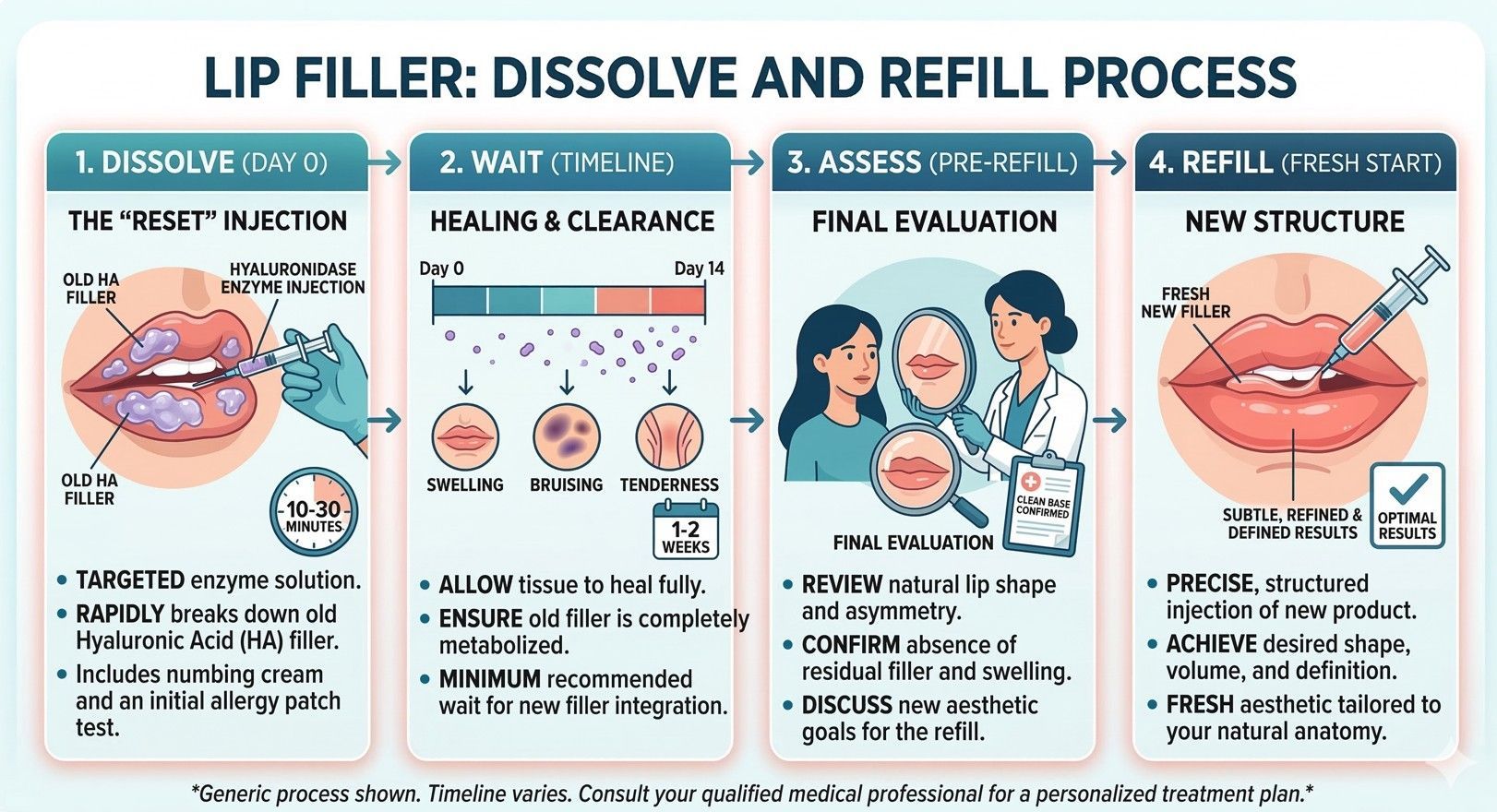 LIP FILLER: DISSOLVE AND REFILL PROCESS

1. DISSOLVE (DAY 0)

THE "RESET" INJECTION

OLD HA FILLER

HYALURONIDASE ENZYME INJECTION

OLD HA FILLER

10-30 MINUTES

• TARGETED enzyme solution.
• RAPIDLY breaks down old Hyaluronic Acid (HA) filler.
• Includes numbing cream and an initial allergy patch test.

2. WAIT (TIMELINE)

HEALING & CLEARANCE

Day 0

Day 14

SWELLING

BRUISING

TENDERNESS

1-2 WEEKS

• ALLOW tissue to heal fully.
• ENSURE old filler is completely metabolized.
• MINIMUM recommended wait for new filler integration.

3. ASSESS (PRE-REFILL)

FINAL EVALUATION

CLEAN BASE CONFIRMED

FINAL EVALUATION

• REVIEW natural lip shape and asymmetry.
• CONFIRM absence of residual filler and swelling.
• DISCUSS new aesthetic goals for the refill.

4. REFILL (FRESH START)

NEW STRUCTURE

FRESH NEW FILLER

SUBTLE, REFINED & DEFINED RESULTS

OPTIMAL RESULTS

• PRECISE, structured injection of new product.
• ACHIEVE desired shape, volume, and definition.
• FRESH aesthetic tailored to your natural anatomy.

*Generic process shown. Timeline varies. Consult your qualified medical professional for a personalized treatment plan.*