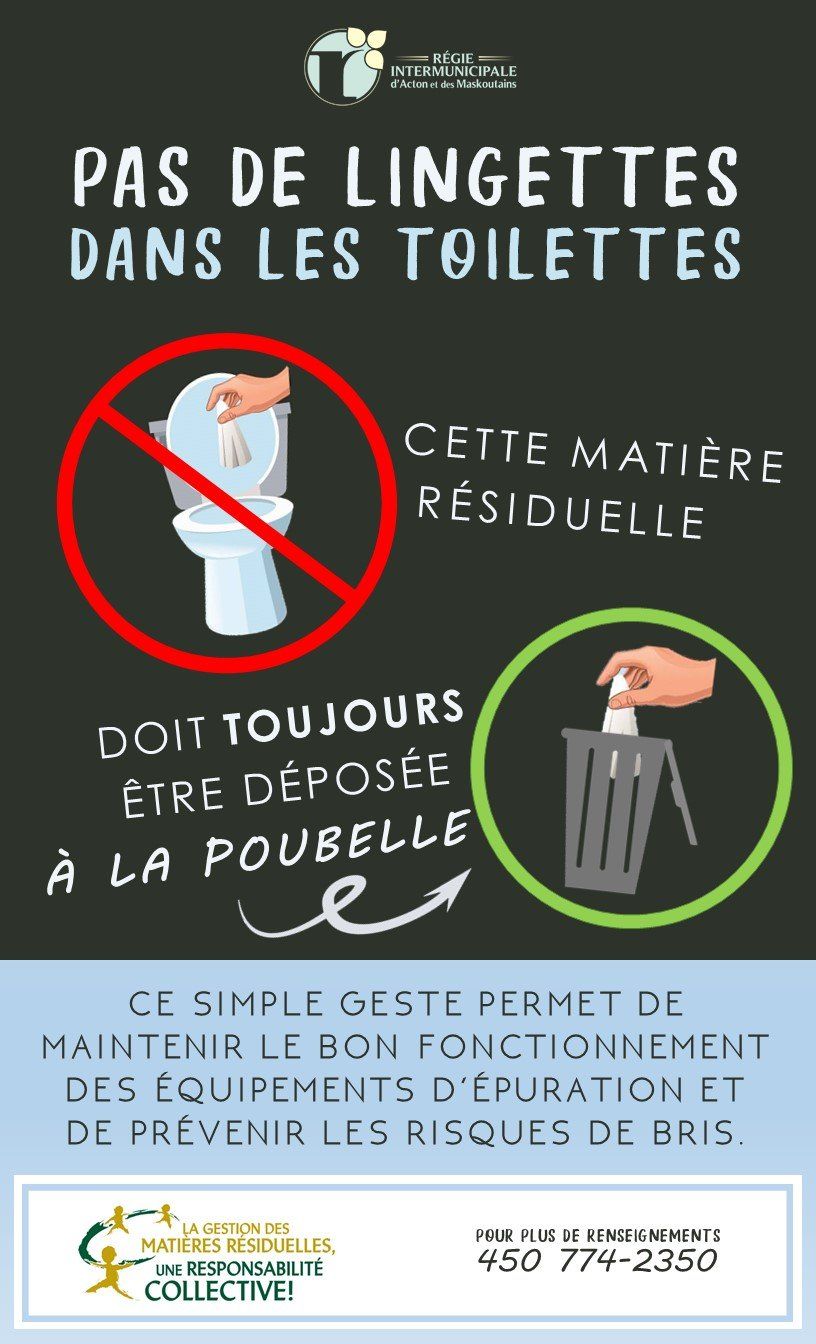 RÉGIE INTERMUNICIPALE d'Acton et des Maskoutains

PAS DE LINGETTES DANS LES TOILETTES

CETTE MATIÈRE RÉSIDUELLE

DOIT TOUJOURS ÊTRE DÉPOSÉE À LA POUBELLE

CE SIMPLE GESTE PERMET DE MAINTENIR LE BON FONCTIONNEMENT DES ÉQUIPEMENTS D'ÉPURATION ET DE PRÉVENIR LES RISQUES DE BRIS.

LA GESTION DES MATIÈRES RÉSIDUELLES, UNE RESPONSABILITÉ COLLECTIVE!

POUR PLUS DE RENSEIGNEMENTS
450 774-2350