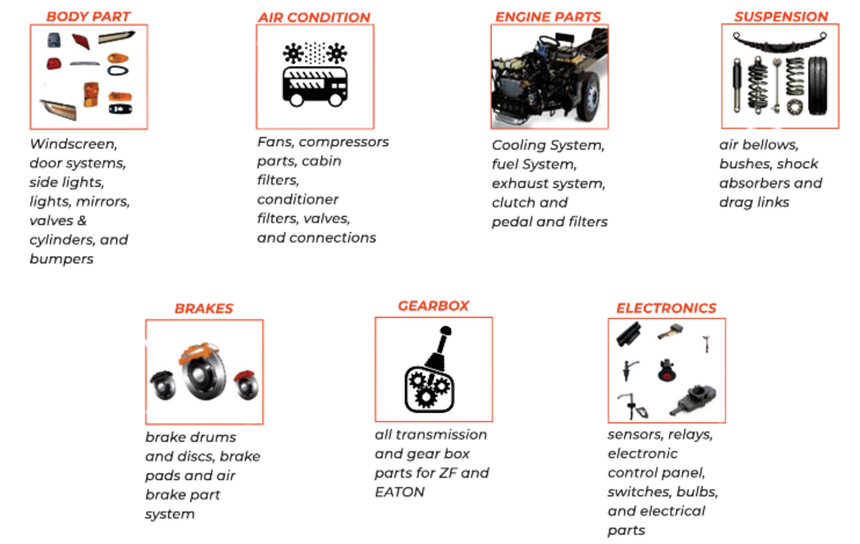 BODY PART

Windscreen, door systems, side lights, lights, mirrors, valves & cylinders, and bumpers

AIR CONDITION

Fans, compressors parts, cabin filters, conditioner filters, valves, and connections

ENGINE PARTS

Cooling System, fuel System, exhaust system, clutch and pedal and filters

SUSPENSION

air bellows, bushes, shock absorbers and drag links

BRAKES

brake drums and discs, brake pads and air brake part system

GEARBOX

all transmission and gear box parts for ZF and EATON

ELECTRONICS

sensors, relays, electronic control panel, switches, bulbs, and electrical parts