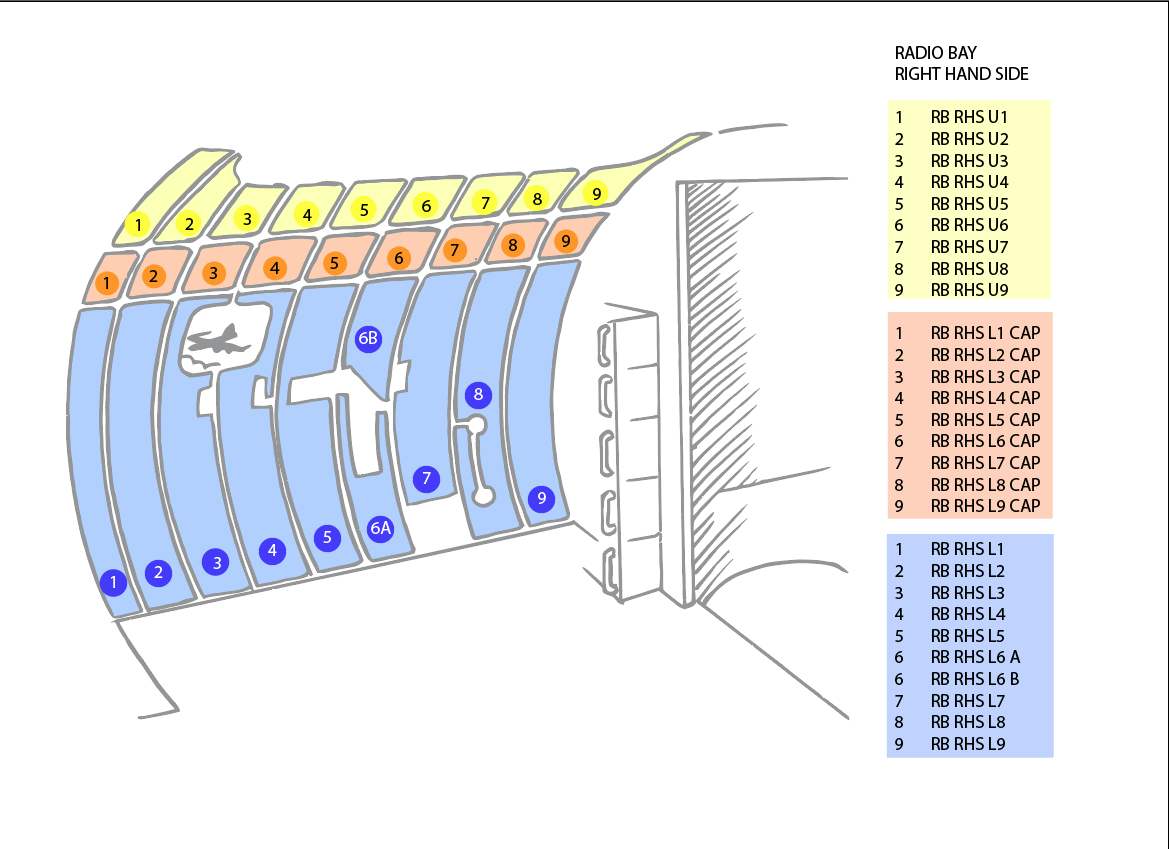 1 2 3 4 5 6 7 8 9
1 2 3 4 5 6 7 8 9
6B
8
7
9
1 2 3 4 5 6A

RADIO BAY
RIGHT HAND SIDE

1 RB RHS U1
2 RB RHS U2
3 RB RHS U3
4 RB RHS U4
5 RB RHS U5
6 RB RHS U6
7 RB RHS U7
8 RB RHS U8
9 RB RHS U9

1 RB RHS L1 CAP
2 RB RHS L2 CAP
3 RB RHS L3 CAP
4 RB RHS L4 CAP
5 RB RHS L5 CAP
6 RB RHS L6 CAP
7 RB RHS L7 CAP
8 RB RHS L8 CAP
9 RB RHS L9 CAP

1 RB RHS L1
2 RB RHS L2
3 RB RHS L3
4 RB RHS L4
5 RB RHS L5
6 RB RHS L6 A
6 RB RHS L6 B
7 RB RHS L7
8 RB RHS L8
9 RB RHS L9