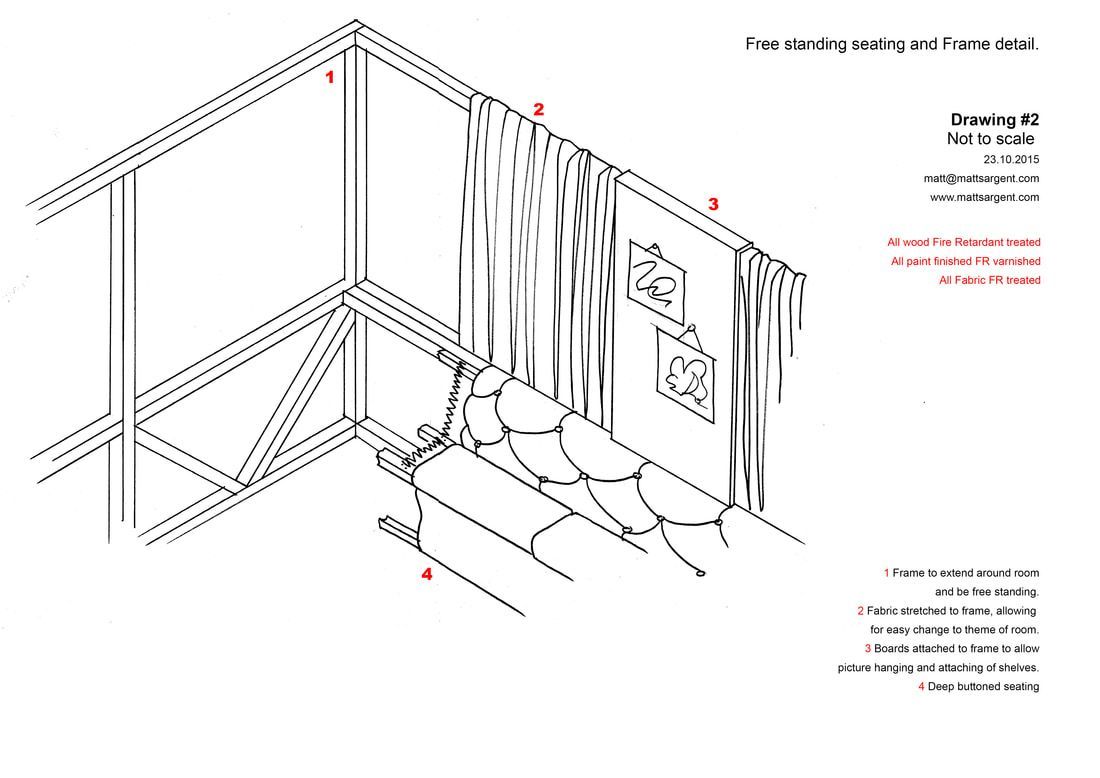 Free standing seating and Frame detail.

1

2

3

4

Drawing #2
Not to scale
23.10.2015
matt@mattsargent.com
www.mattsargent.com

All wood Fire Retardant treated
All paint finished FR varnished
All Fabric FR treated

1 Frame to extend around room and be free standing.
2 Fabric stretched to frame, allowing for easy change to theme of room.
3 Boards attached to frame to allow picture hanging and attaching of shelves.
4 Deep buttoned seating