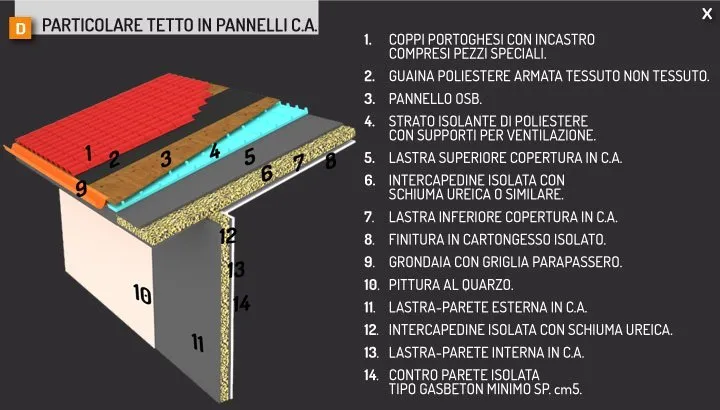 D PARTICOLARE TETTO IN PANNELLI C.A.

X

1 2 3 4 5 6 7 8 9 10 11 12 13 14

1. COPPI PORTOGHESI CON INCASTRO COMPRESI PEZZI SPECIALI.
2. GUAINA POLIESTERE ARMATA TESSUTO NON TESSUTO.
3. PANNELLO OSB.
4. STRATO ISOLANTE DI POLIESTERE CON SUPPORTI PER VENTILAZIONE.
5. LASTRA SUPERIORE COPERTURA IN C.A.
6. INTERCAPEDINE ISOLATA CON SCHIUMA UREICA O SIMILARE.
7. LASTRA INFERIORE COPERTURA IN C.A.
8. FINITURA IN CARTONGESSO ISOLATO.
9. GRONDAIA CON GRIGLIA PARAPASSERO.
10. PITTURA AL QUARZO.
11. LASTRA-PARETE ESTERNA IN C.A.
12. INTERCAPEDINE ISOLATA CON SCHIUMA UREICA.
13. LASTRA-PARETE INTERNA IN C.A.
14. CONTRO PARETE ISOLATA TIPO GASBETON MINIMO SP. cm5.