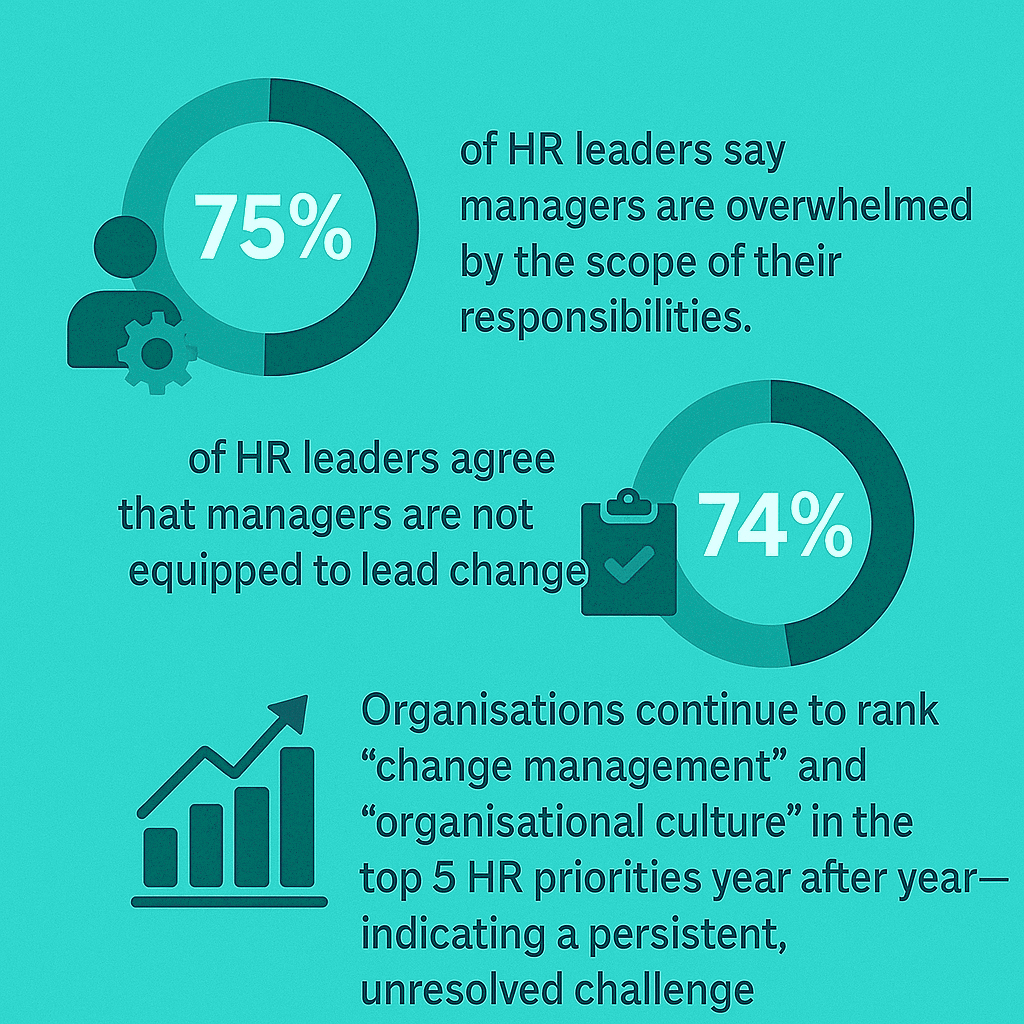 75%

of HR leaders say managers are overwhelmed by the scope of their responsibilities.

of HR leaders agree that managers are not equipped to lead change

74%

Organisations continue to rank “change management” and “organisational culture” in the top 5 HR priorities year after year—indicating a persistent, unresolved challenge